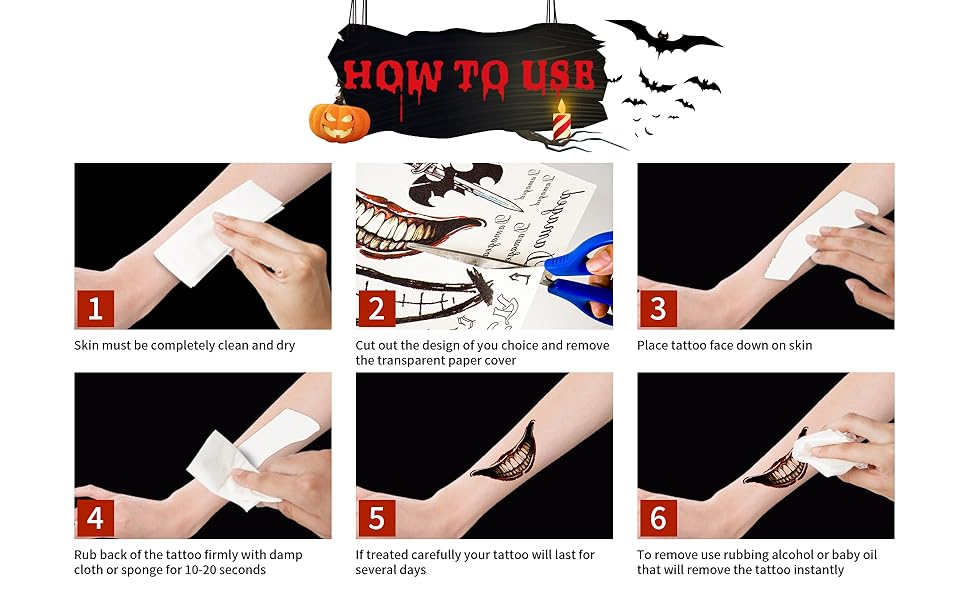 HOW TO USE

1
Skin must be completely clean and dry

2
Cut out the design of you choice and remove the transparent paper cover

3
Place tattoo face down on skin

4
Rub back of the tattoo firmly with damp cloth or sponge for 10-20 seconds

5
If treated carefully your tattoo will last for several days

6
To remove use rubbing alcohol or baby oil that will remove the tattoo instantly