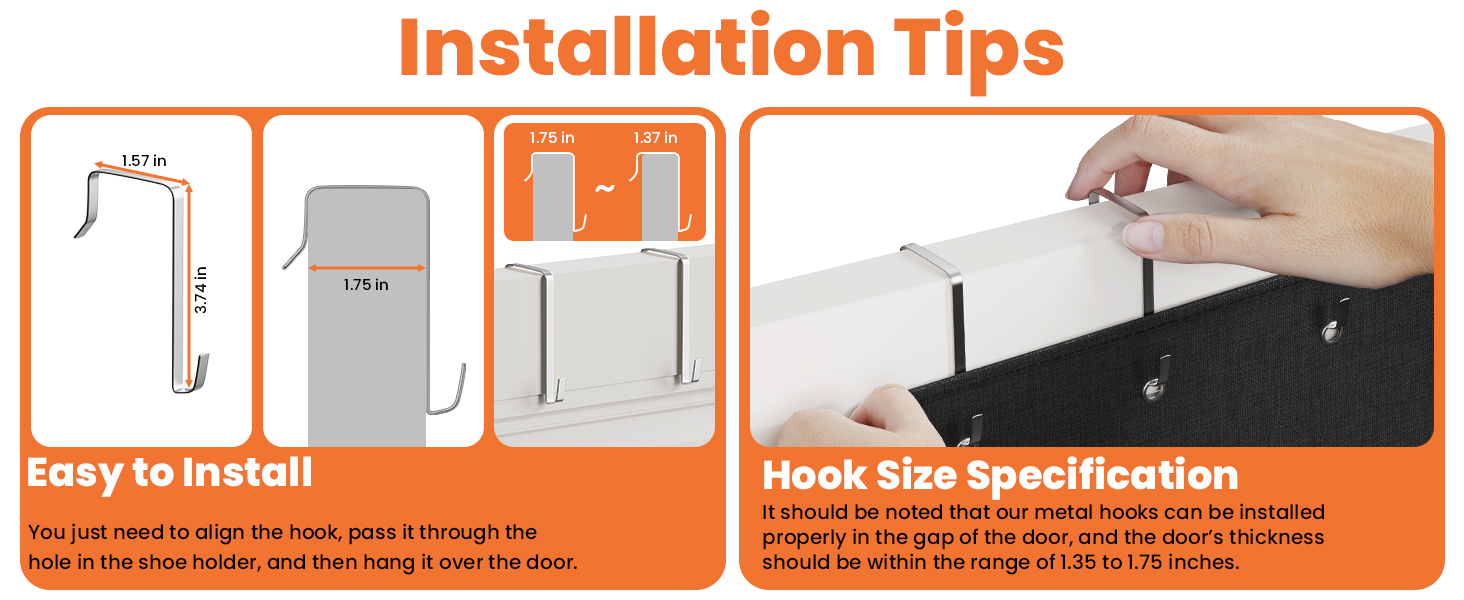 Installation Tips

1.57 in

3.74 in

1.75 in

1.75 in

~

1.37 in

Easy to Install

You just need to align the hook, pass it through the hole in the shoe holder, and then hang it over the door.

Hook Size Specification

It should be noted that our metal hooks can be installed properly in the gap of the door, and the door's thickness should be within the range of 1.35 to 1.75 inches.