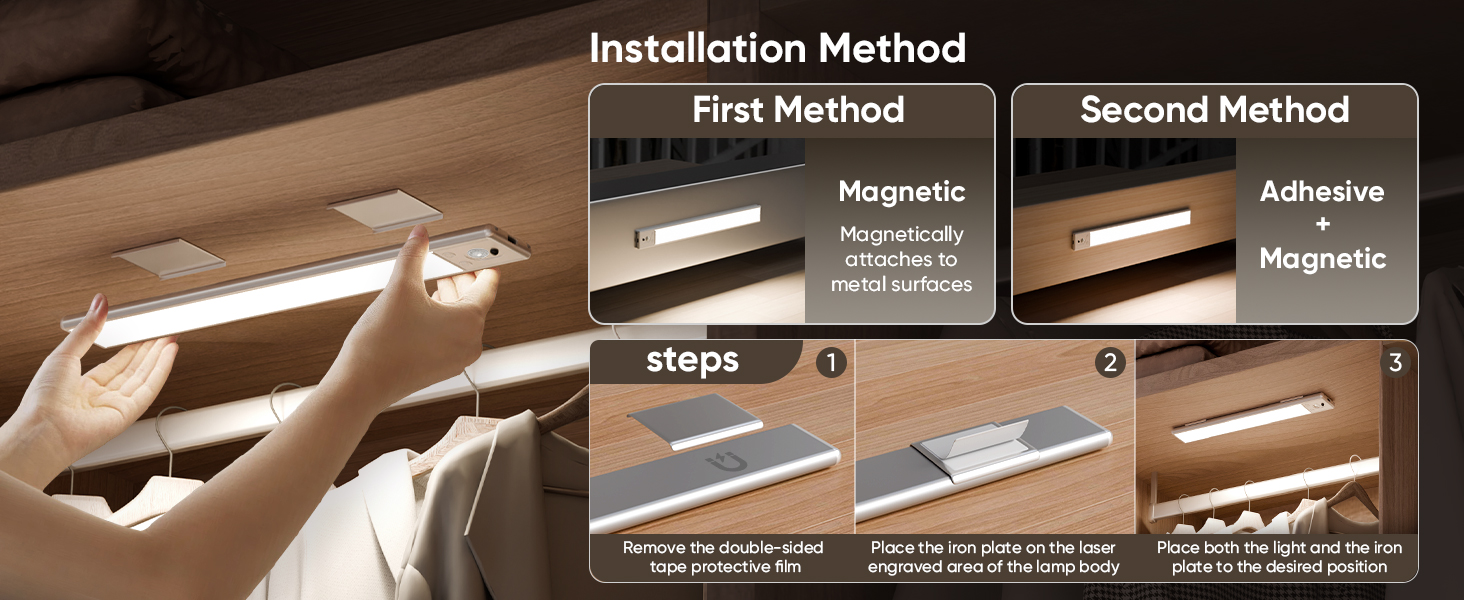 Installation Method

First Method

Magnetic

Magnetically attaches to metal surfaces

Second Method

Adhesive + Magnetic

steps

1

Remove the double-sided tape protective film

2

Place the iron plate on the laser engraved area of the lamp body

3

Place both the light and the iron plate to the desired position