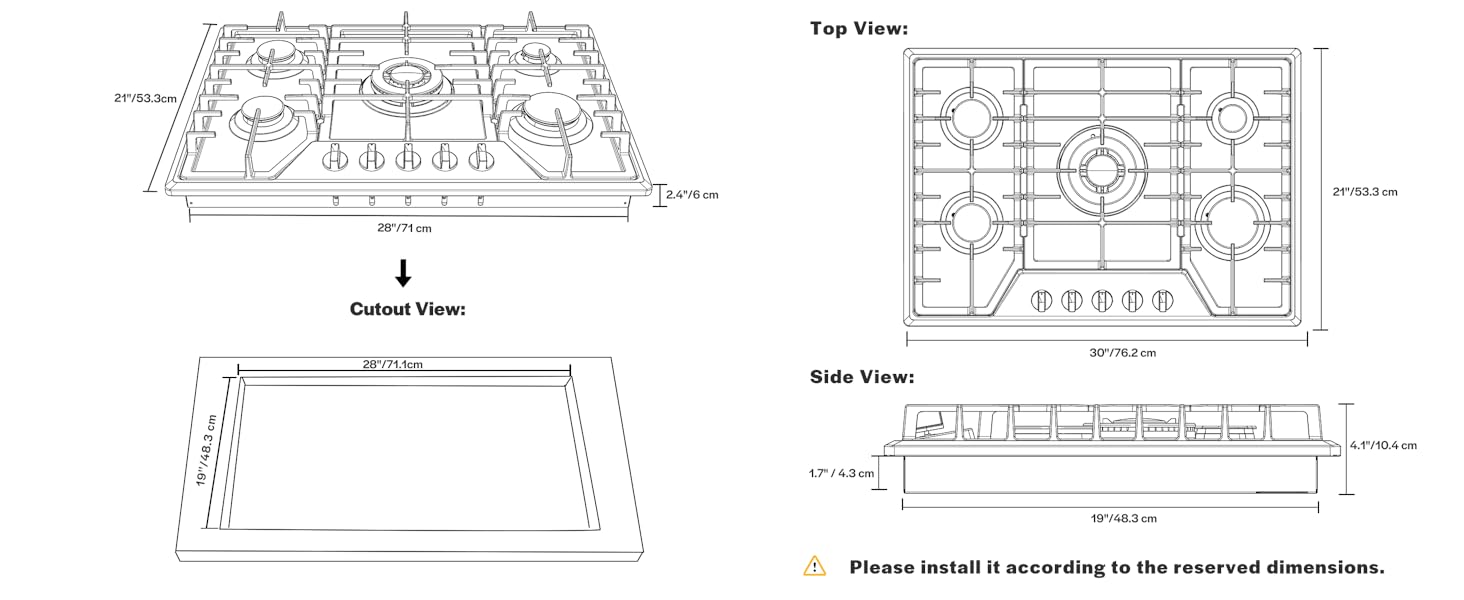 21"/53.3cm

2.4"/6 cm

28"/71 cm

Cutout View:

28"/71.1cm

19"/48.3 cm

Top View:

21"/53.3 cm

30"/76.2 cm

Side View:

4.1"/10.4 cm

1.7" / 4.3 cm

19"/48.3 cm

Please install it according to the reserved dimensions.