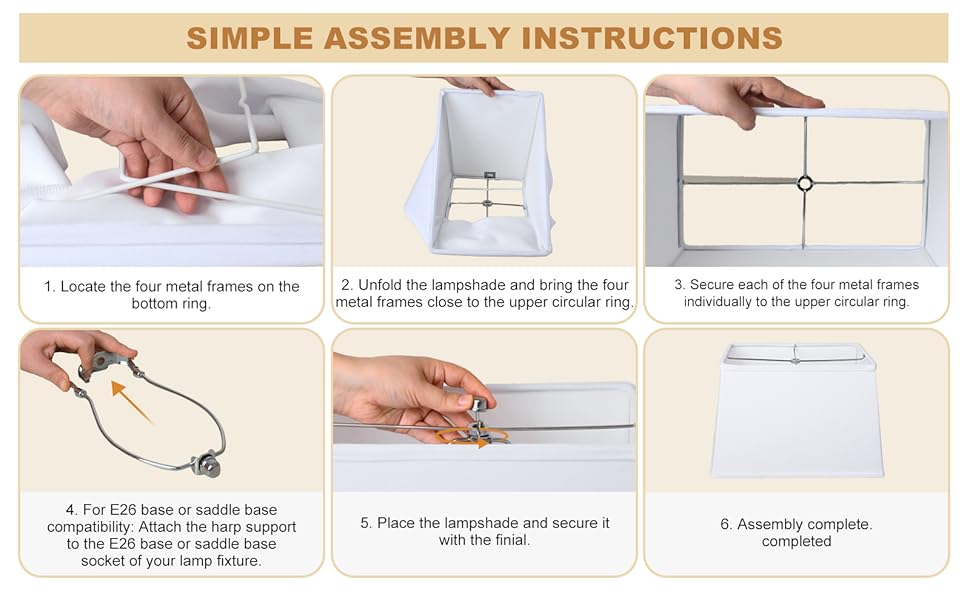 SIMPLE ASSEMBLY INSTRUCTIONS

1. Locate the four metal frames on the bottom ring.

2. Unfold the lampshade and bring the four metal frames close to the upper circular ring.

3. Secure each of the four metal frames individually to the upper circular ring.

4. For E26 base or saddle base compatibility: Attach the harp support to the E26 base or saddle base socket of your lamp fixture.

5. Place the lampshade and secure it with the finial.

6. Assembly complete. completed