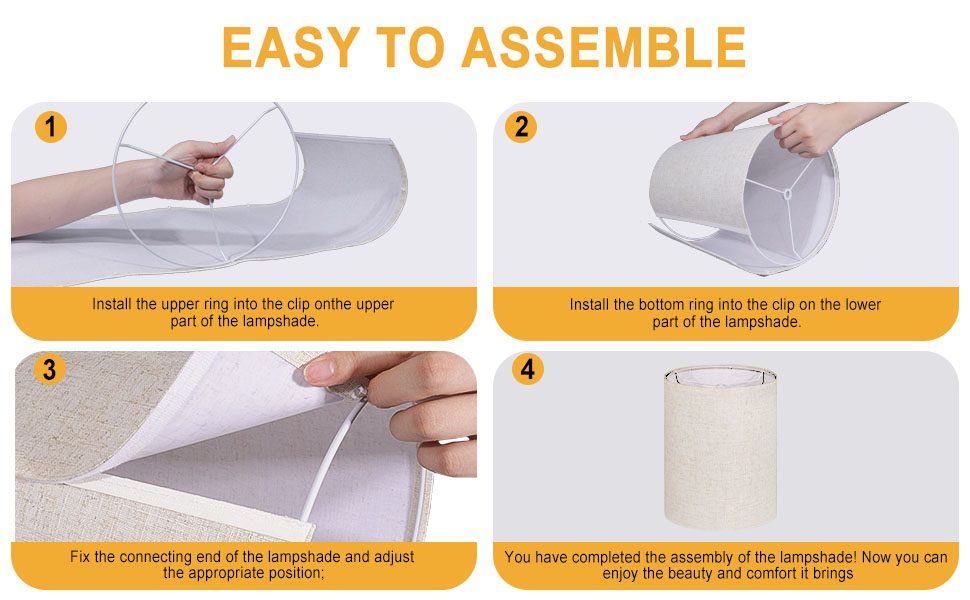 EASY TO ASSEMBLE

1

Install the upper ring into the clip onthe upper part of the lampshade.

2

Install the bottom ring into the clip on the lower part of the lampshade.

3

Fix the connecting end of the lampshade and adjust the appropriate position;

4

You have completed the assembly of the lampshade! Now you can enjoy the beauty and comfort it brings