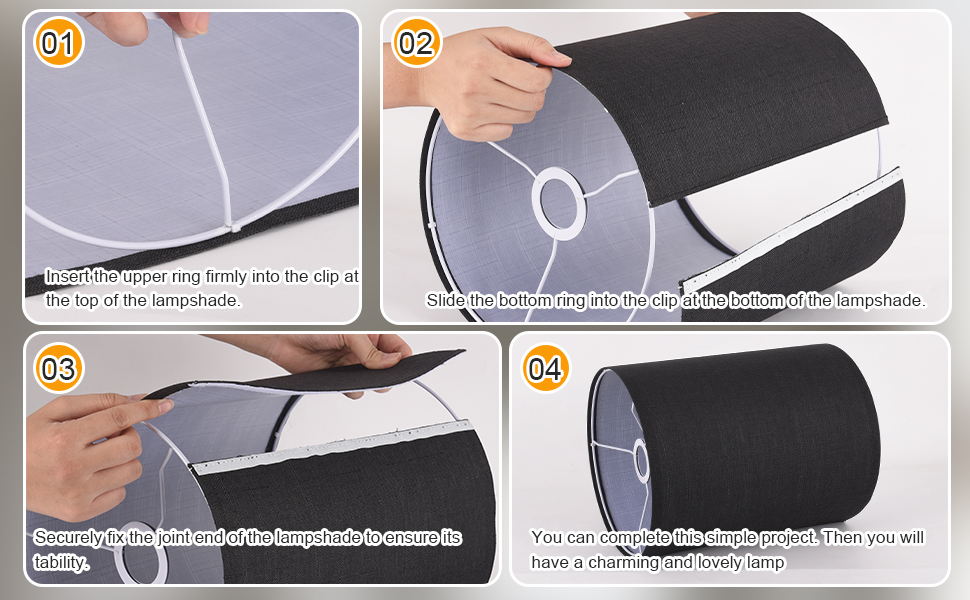 01

Insert the upper ring firmly into the clip at the top of the lampshade.

02

Slide the bottom ring into the clip at the bottom of the lampshade.

03

Securely fix the joint end of the lampshade to ensure its tability.

04

You can complete this simple project. Then you will have a charming and lovely lamp