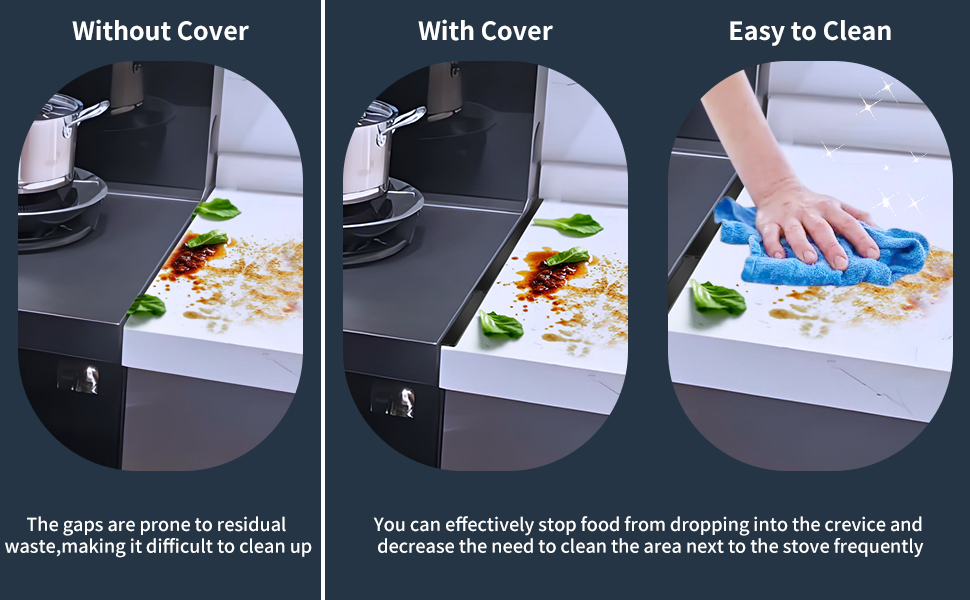 Without Cover

The gaps are prone to residual waste,making it difficult to clean up

With Cover

Easy to Clean

You can effectively stop food from dropping into the crevice and decrease the need to clean the area next to the stove frequently