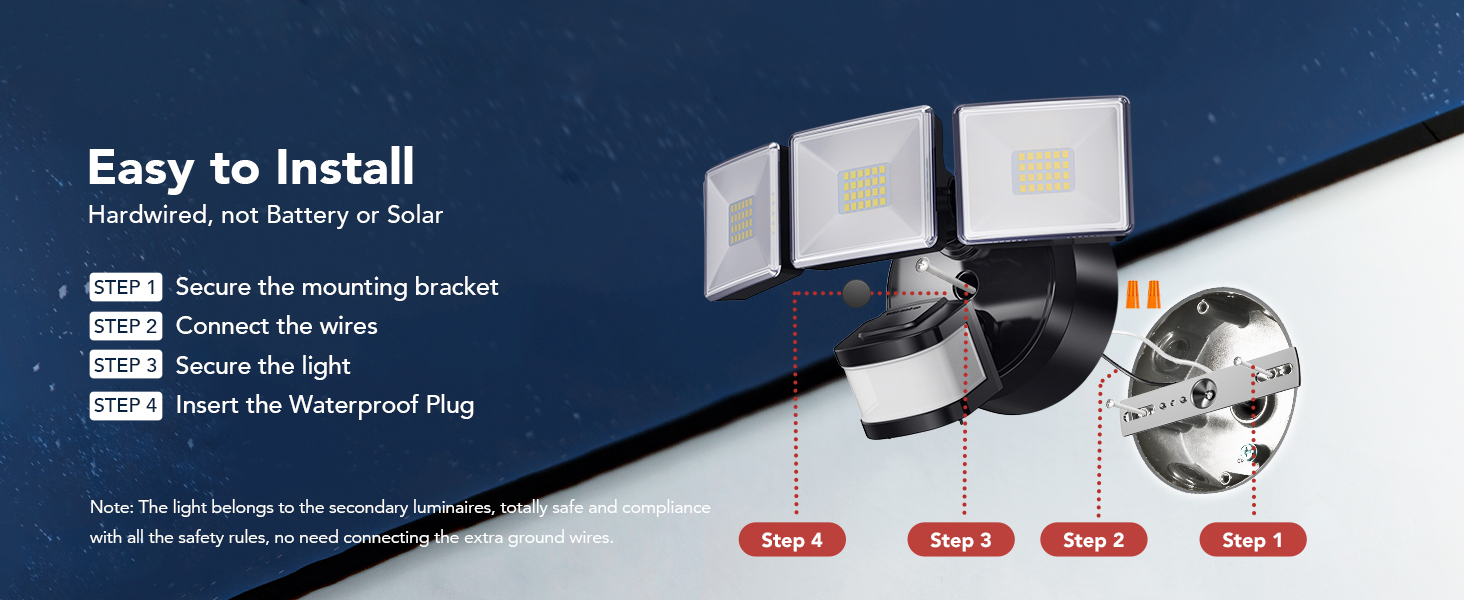 Easy to Install
Hardwired, not Battery or Solar

STEP 1 Secure the mounting bracket
STEP 2 Connect the wires
STEP 3 Secure the light
STEP 4 Insert the Waterproof Plug

Note: The light belongs to the secondary luminaires, totally safe and compliance with all the safety rules, no need connecting the extra ground wires.

Step 4
Step 3
Step 2
Step 1