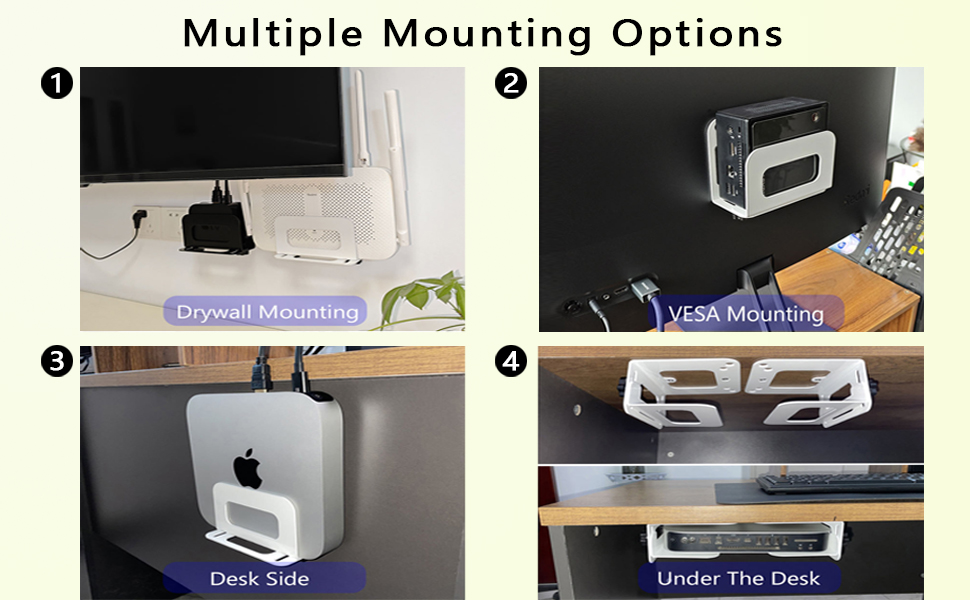 Multiple Mounting Options

1

Drywall Mounting

2

VESA Mounting

3

Desk Side

4

Under The Desk