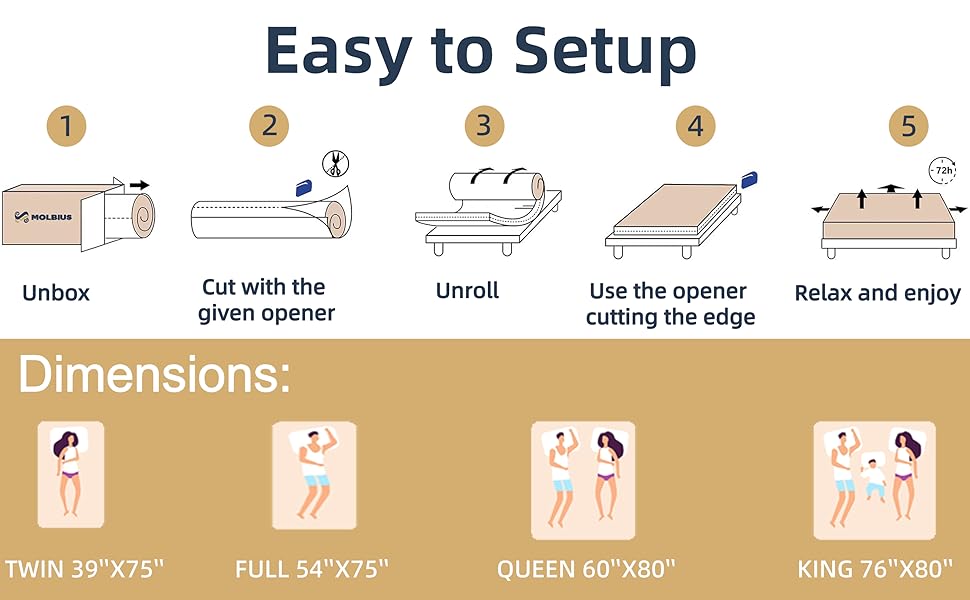 Easy to Setup

1

MOLBIUS

Unbox

2

Cut with the given opener

3

Unroll

4

Use the opener cutting the edge

5

72h

Relax and enjoy

Dimensions:

TWIN 39"X75"

FULL 54"X75"

QUEEN 60"X80"

KING 76"X80"