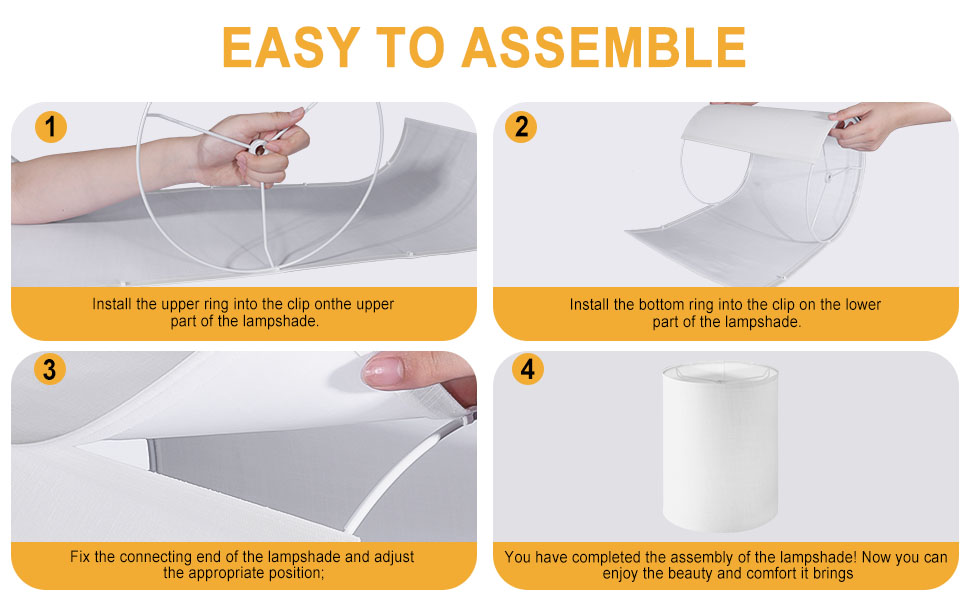 EASY TO ASSEMBLE

1

Install the upper ring into the clip onthe upper part of the lampshade.

2

Install the bottom ring into the clip on the lower part of the lampshade.

3

Fix the connecting end of the lampshade and adjust the appropriate position;

4

You have completed the assembly of the lampshade! Now you can enjoy the beauty and comfort it brings