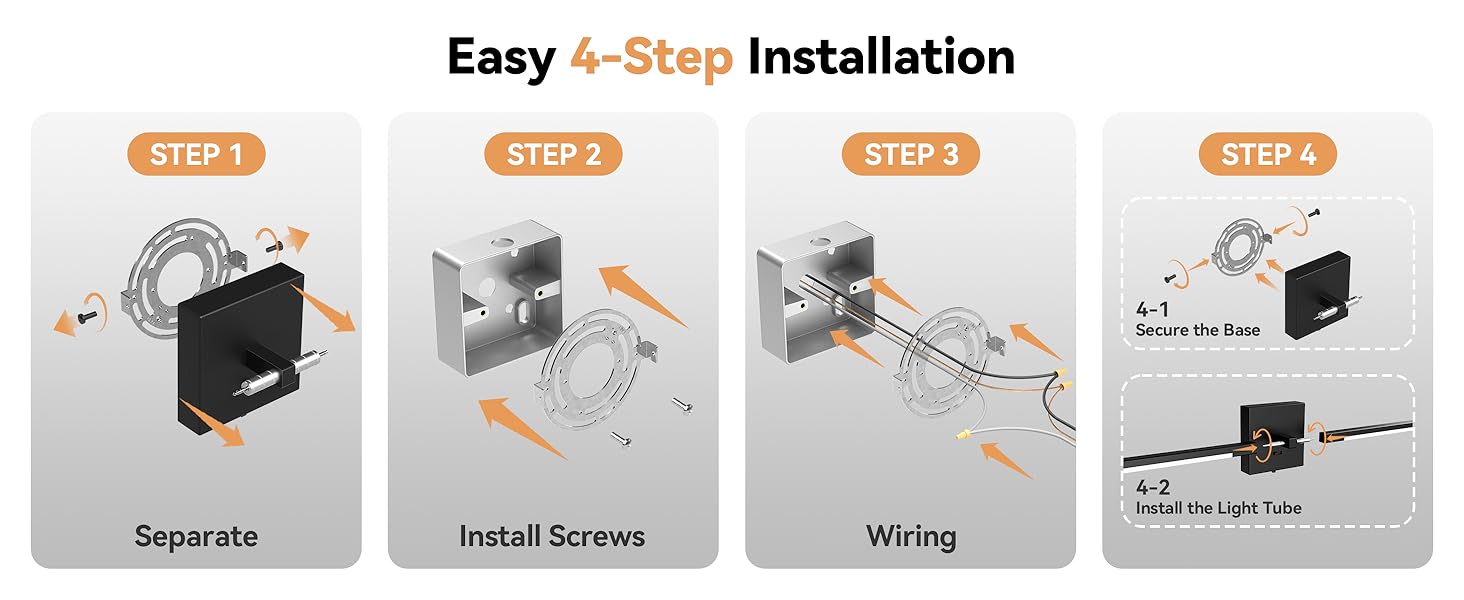 Easy 4-Step Installation

STEP 1

Separate

STEP 2

Install Screws

STEP 3

Wiring

STEP 4

4-1
Secure the Base

4-2
Install the Light Tube