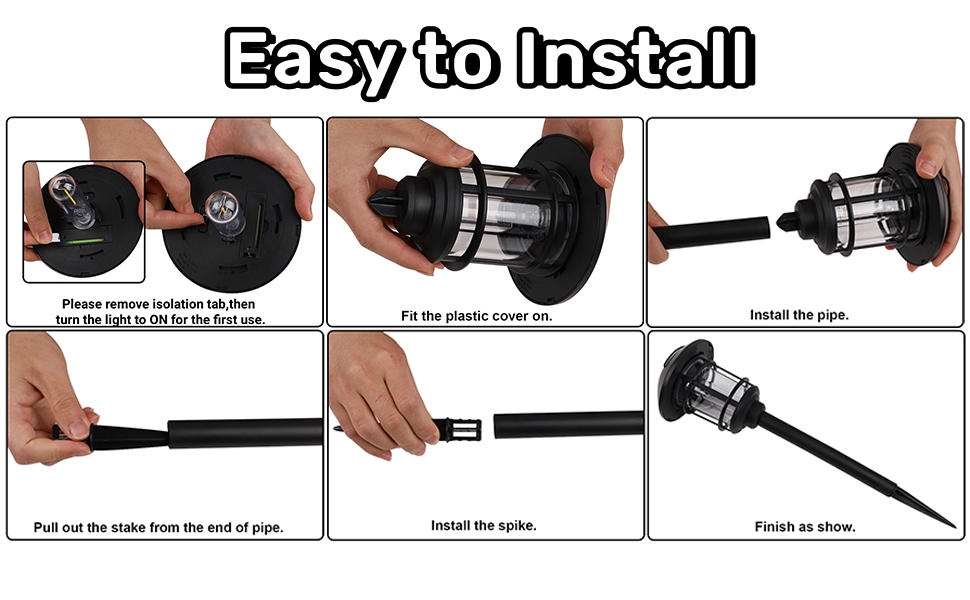 Easy to Install

Please remove isolation tab,then turn the light to ON for the first use.

Fit the plastic cover on.

Install the pipe.

Pull out the stake from the end of pipe.

Install the spike.

Finish as show.