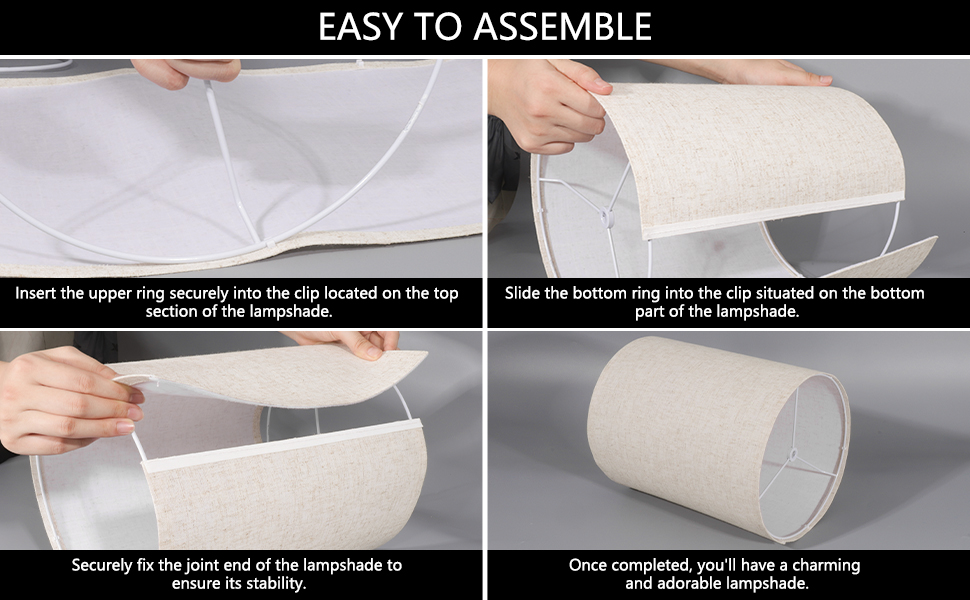 EASY TO ASSEMBLE

Insert the upper ring securely into the clip located on the top section of the lampshade.

Slide the bottom ring into the clip situated on the bottom part of the lampshade.

Securely fix the joint end of the lampshade to ensure its stability.

Once completed, you'll have a charming and adorable lampshade.