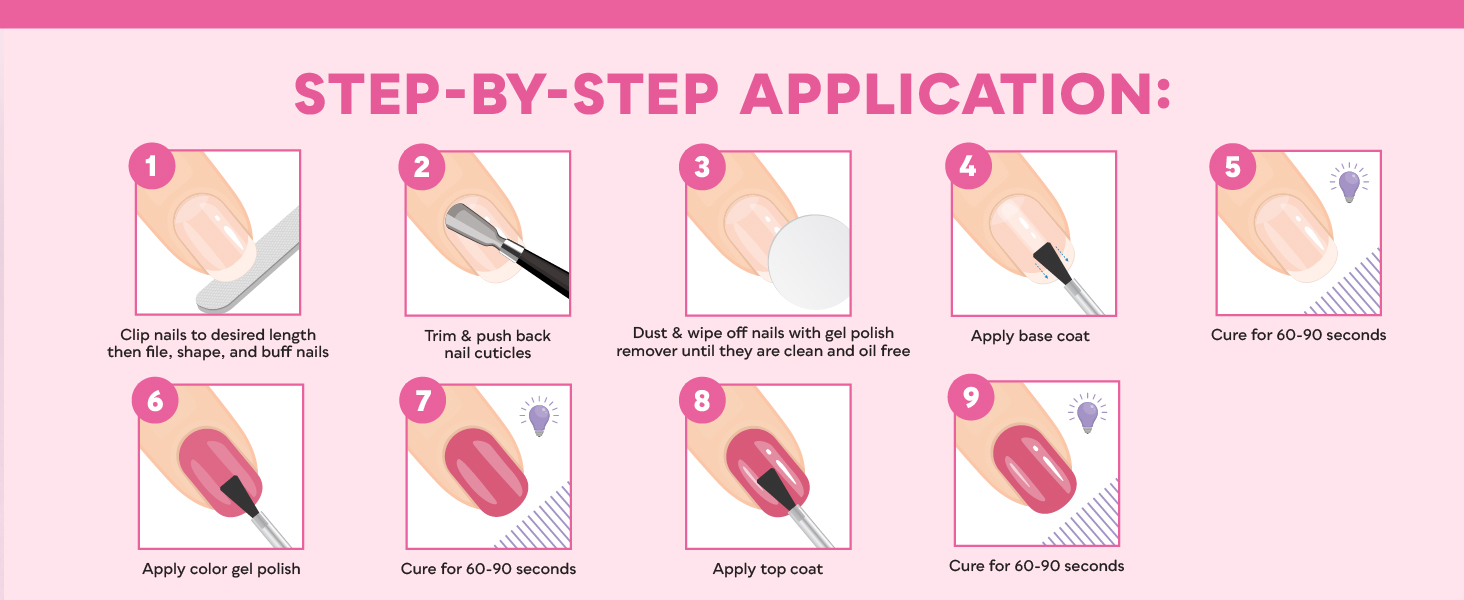 STEP-BY-STEP APPLICATION:

1
Clip nails to desired length then file, shape, and buff nails

2
Trim & push back nail cuticles

3
Dust & wipe off nails with gel polish remover until they are clean and oil free

4
Apply base coat

5
Cure for 60-90 seconds

6
Apply color gel polish

7
Cure for 60-90 seconds

8
Apply top coat

9
Cure for 60-90 seconds