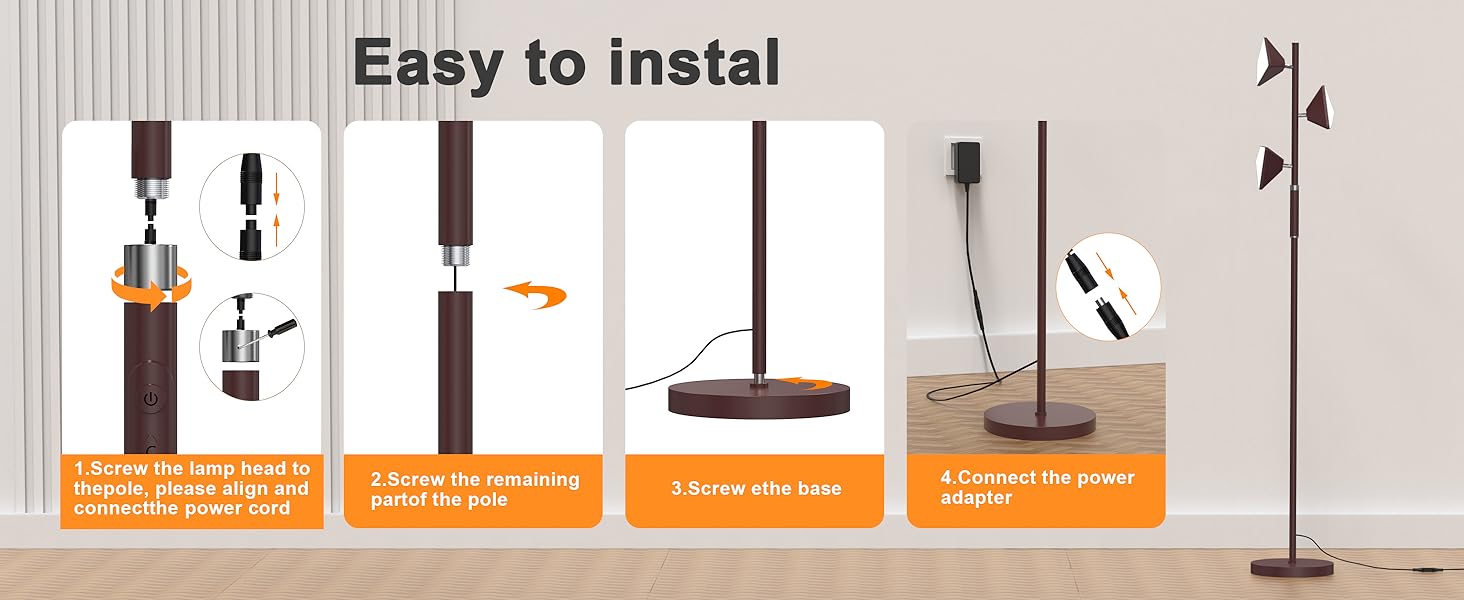 Easy to instal

1.Screw the lamp head to thepole, please align and connectthe power cord

2.Screw the remaining partof the pole

3.Screw ethe base

4.Connect the power adapter