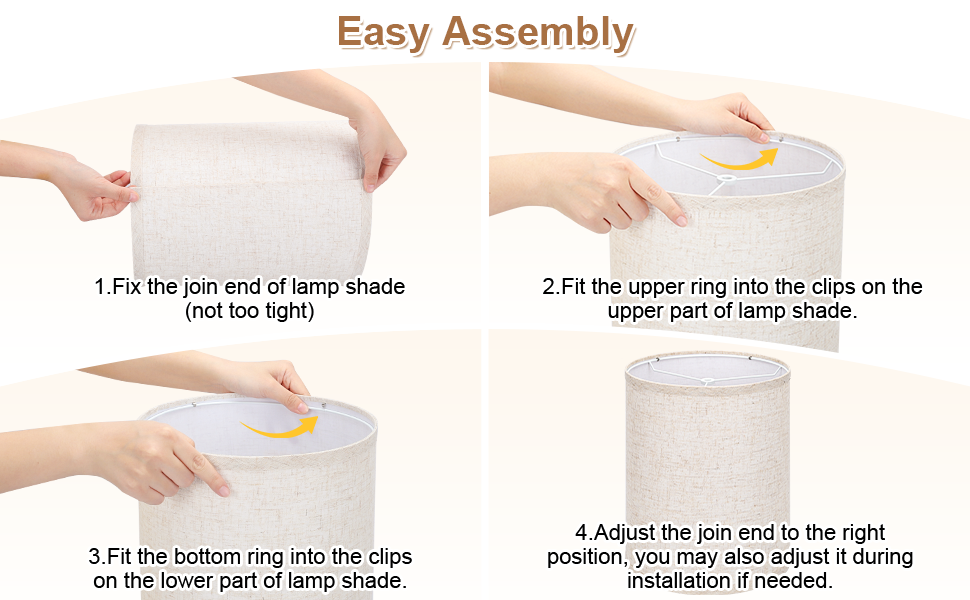 Easy Assembly

1.Fix the join end of lamp shade (not too tight)

2.Fit the upper ring into the clips on the upper part of lamp shade.

3.Fit the bottom ring into the clips on the lower part of lamp shade.

4.Adjust the join end to the right position, you may also adjust it during installation if needed.