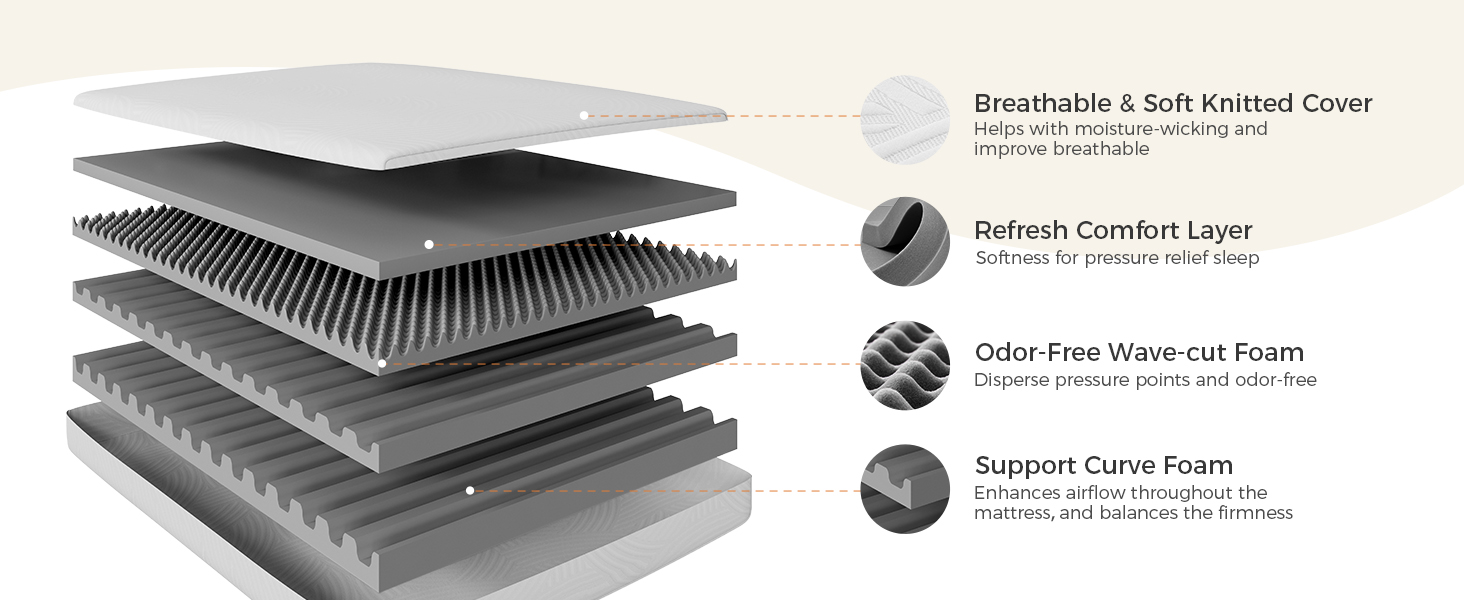 Breathable & Soft Knitted Cover
Helps with moisture-wicking and improve breathable

Refresh Comfort Layer
Softness for pressure relief sleep

Odor-Free Wave-cut Foam
Disperse pressure points and odor-free

Support Curve Foam
Enhances airflow throughout the mattress, and balances the firmness