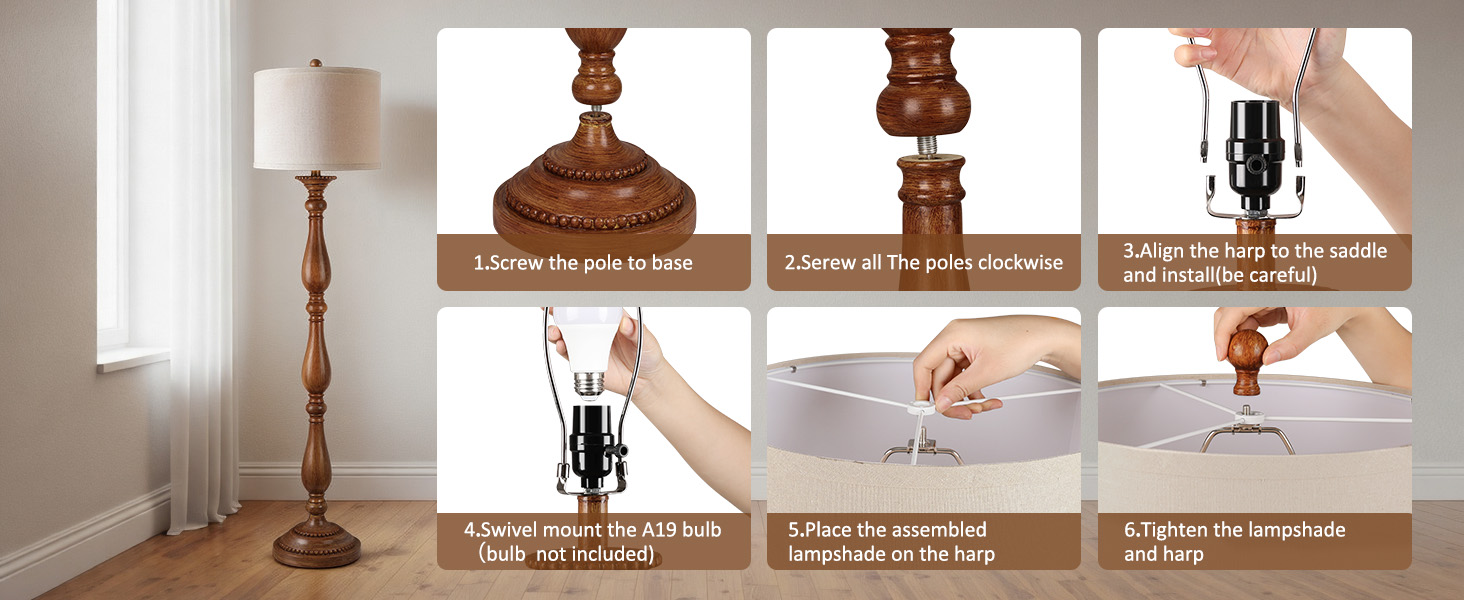 1.Screw the pole to base

2.Serew all The poles clockwise

3.Align the harp to the saddle and install(be careful)

4.Swivel mount the A19 bulb (bulb not included)

5.Place the assembled lampshade on the harp

6.Tighten the lampshade and harp