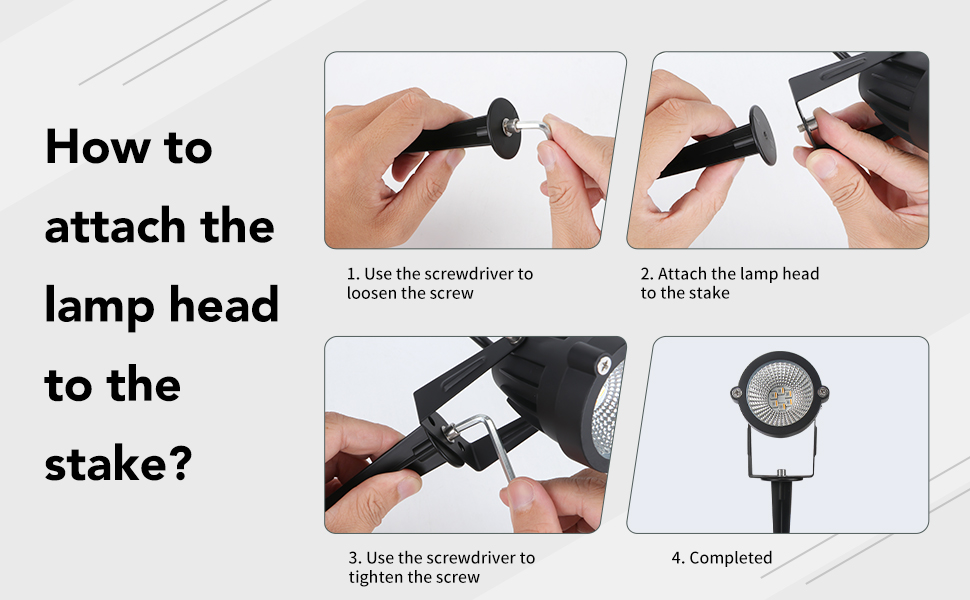 How to attach the lamp head to the stake?

1. Use the screwdriver to loosen the screw

2. Attach the lamp head to the stake

3. Use the screwdriver to tighten the screw

4. Completed