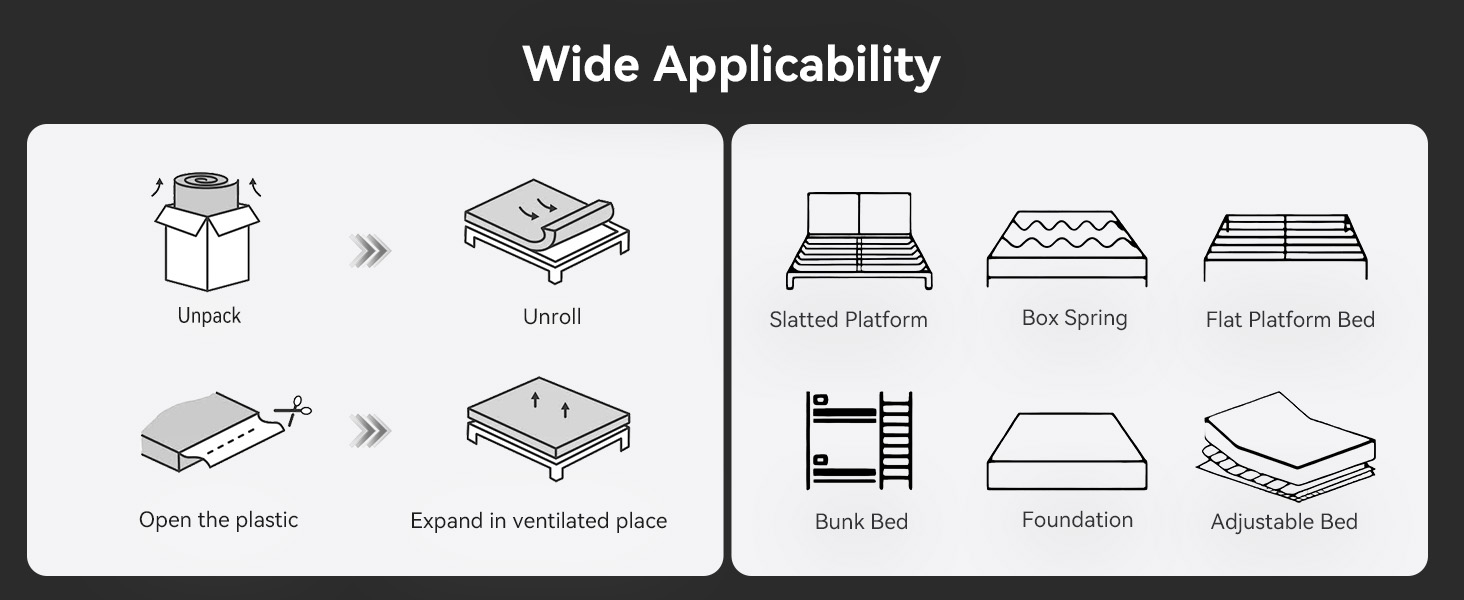 Wide Applicability

Unpack

Unroll

Open the plastic

Expand in ventilated place

Slatted Platform

Box Spring

Flat Platform Bed

Bunk Bed

Foundation

Adjustable Bed