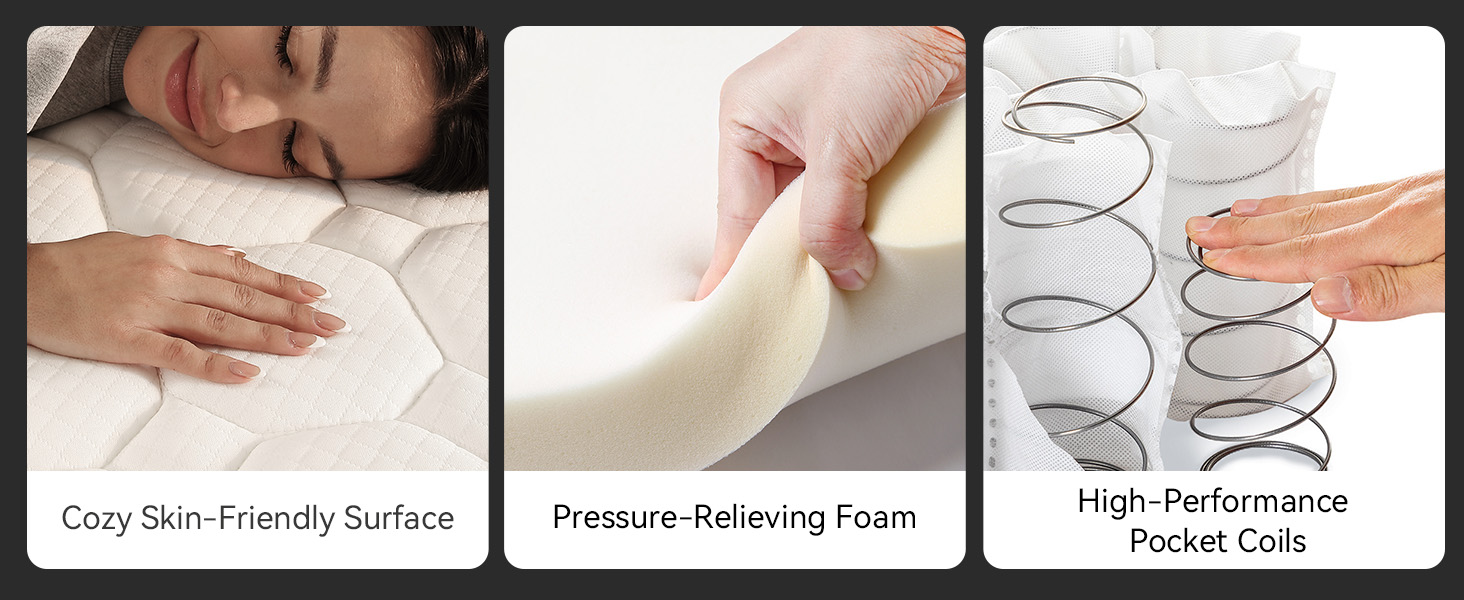 Cozy Skin-Friendly Surface

Pressure-Relieving Foam

High-Performance Pocket Coils