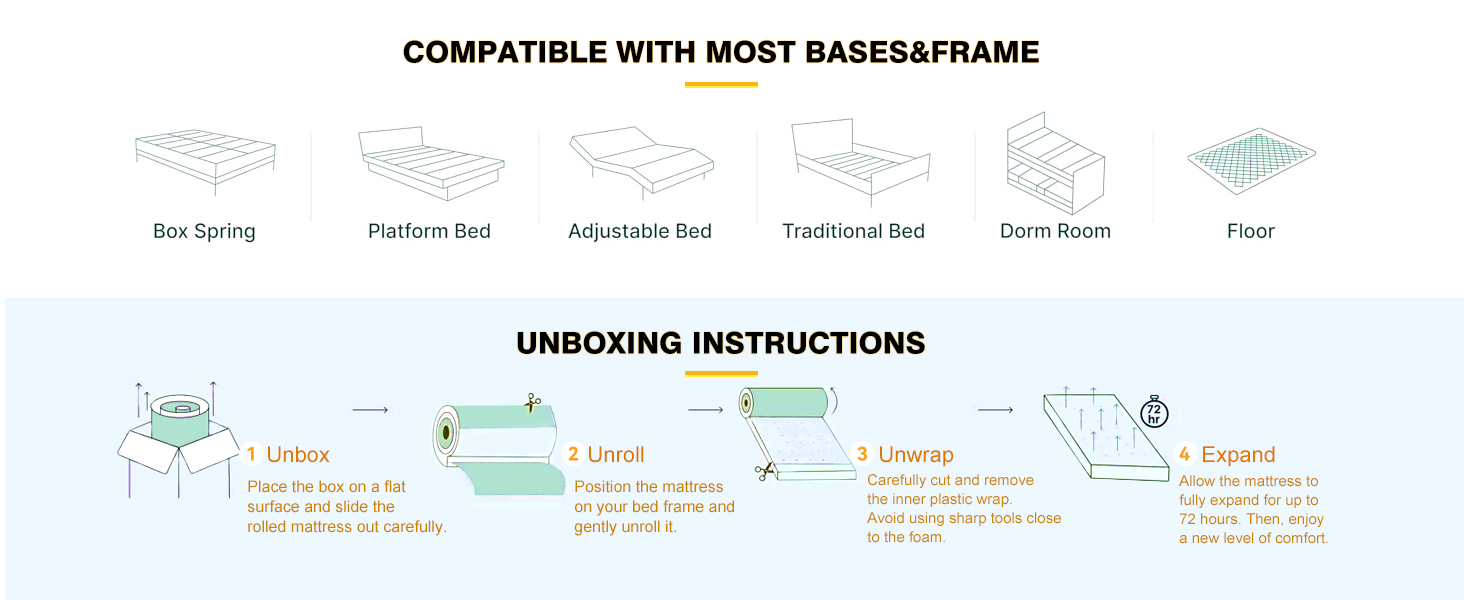 COMPATIBLE WITH MOST BASES&FRAME

Box Spring

Platform Bed

Adjustable Bed

Traditional Bed

Dorm Room

Floor

UNBOXING INSTRUCTIONS

1 Unbox
Place the box on a flat surface and slide the rolled mattress out carefully.

2 Unroll
Position the mattress on your bed frame and gently unroll it.

3 Unwrap
Carefully cut and remove the inner plastic wrap. Avoid using sharp tools close to the foam.

72 hr

4 Expand
Allow the mattress to fully expand for up to 72 hours. Then, enjoy a new level of comfort.