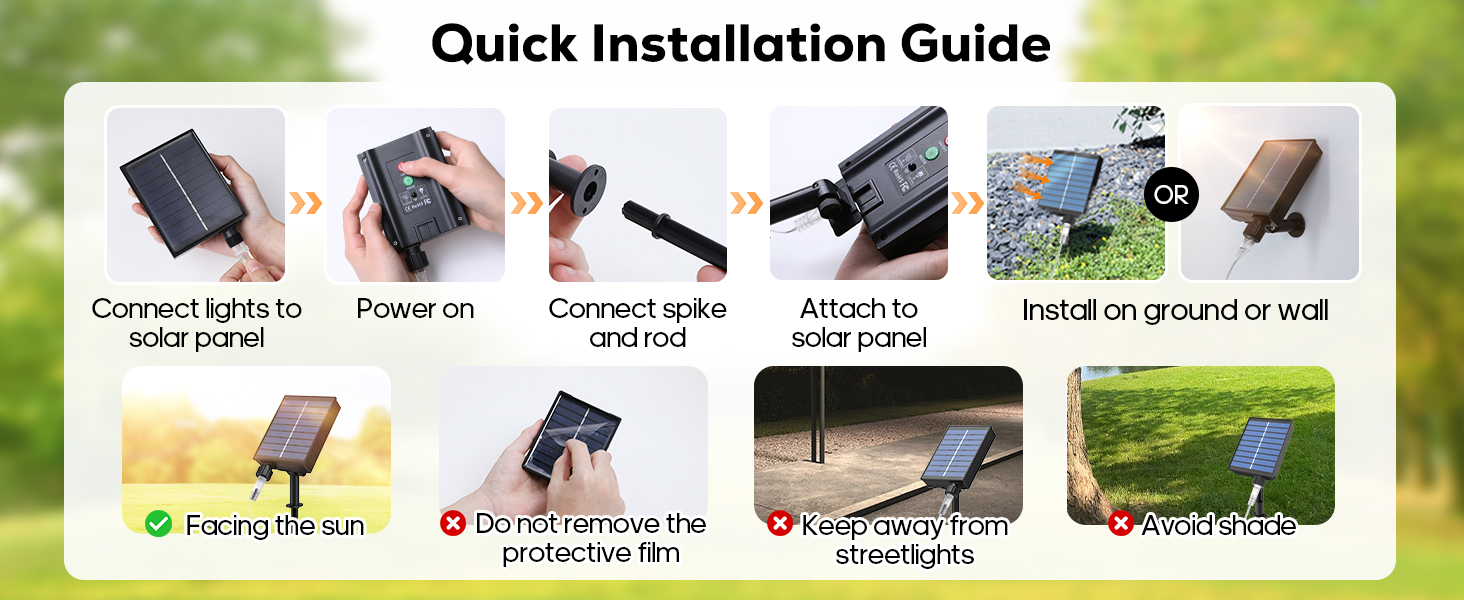 Quick Installation Guide

Connect lights to solar panel

Power on

Connect spike and rod

Attach to solar panel

OR

Install on ground or wall

Facing the sun

Do not remove the protective film

Keep away from streetlights

Avoid shade