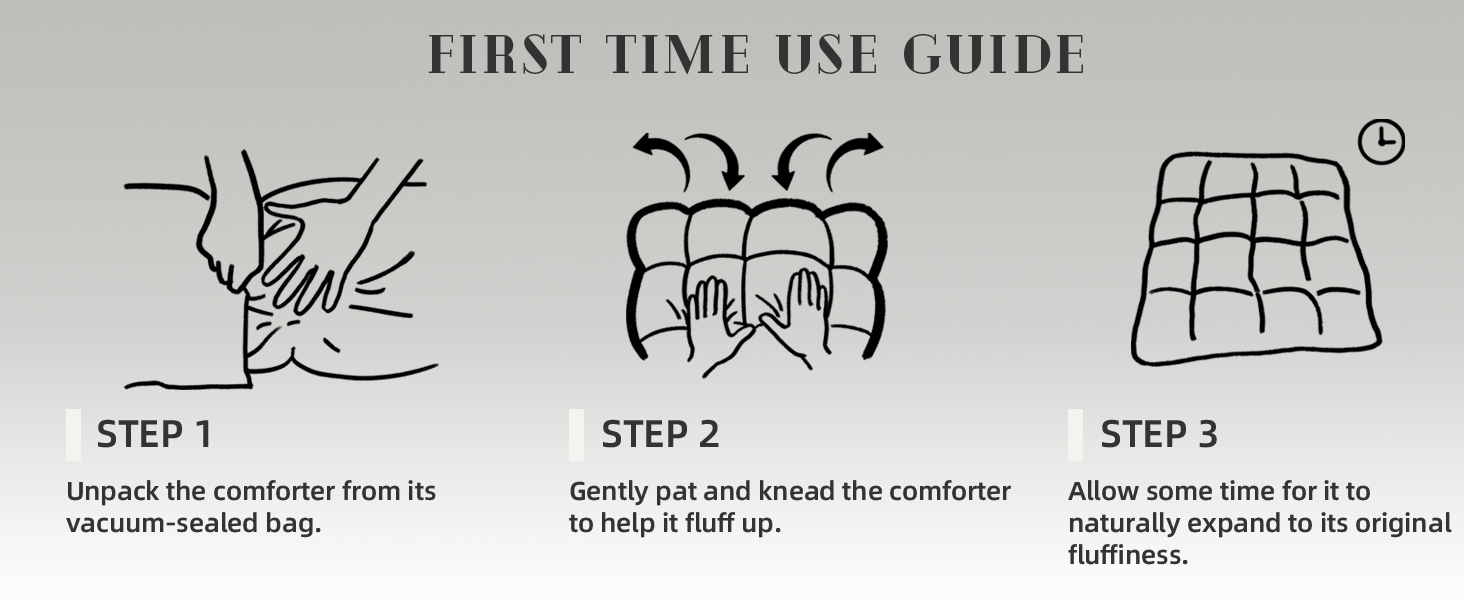 FIRST TIME USE GUIDE

STEP 1

Unpack the comforter from its vacuum-sealed bag.

STEP 2

Gently pat and knead the comforter to help it fluff up.

STEP 3

Allow some time for it to naturally expand to its original fluffiness.