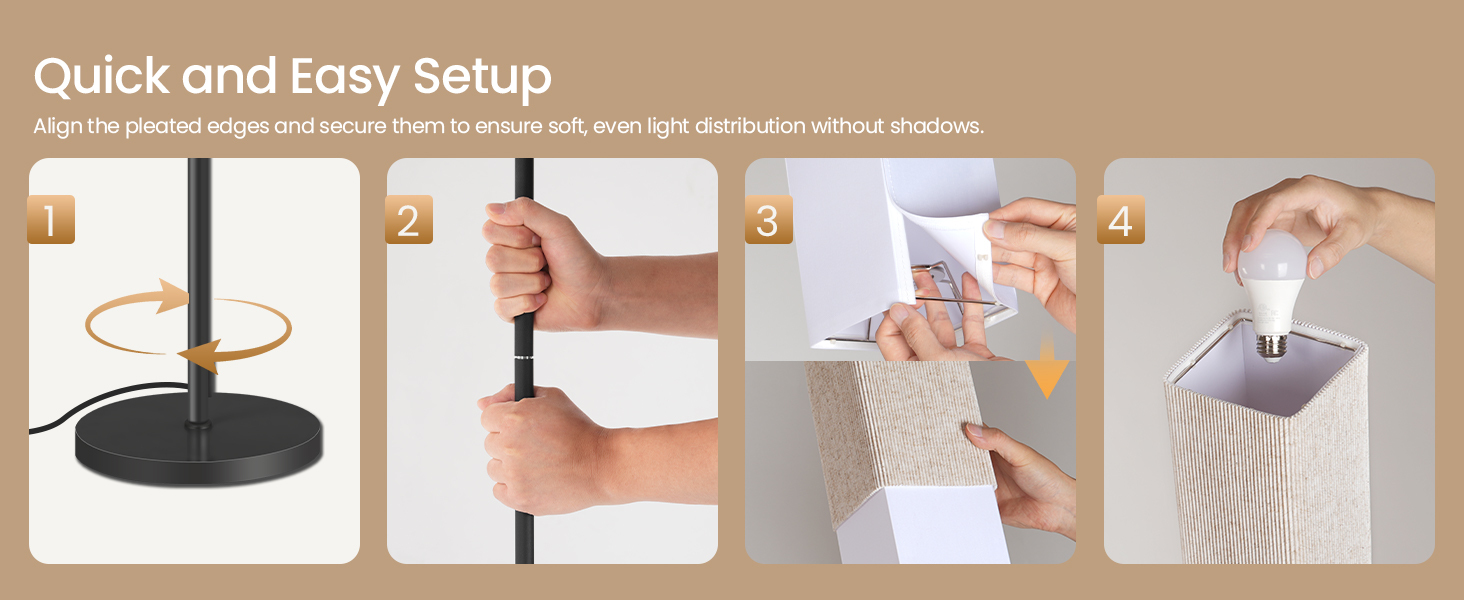 Quick and Easy Setup

Align the pleated edges and secure them to ensure soft, even light distribution without shadows.

1

2

3

4