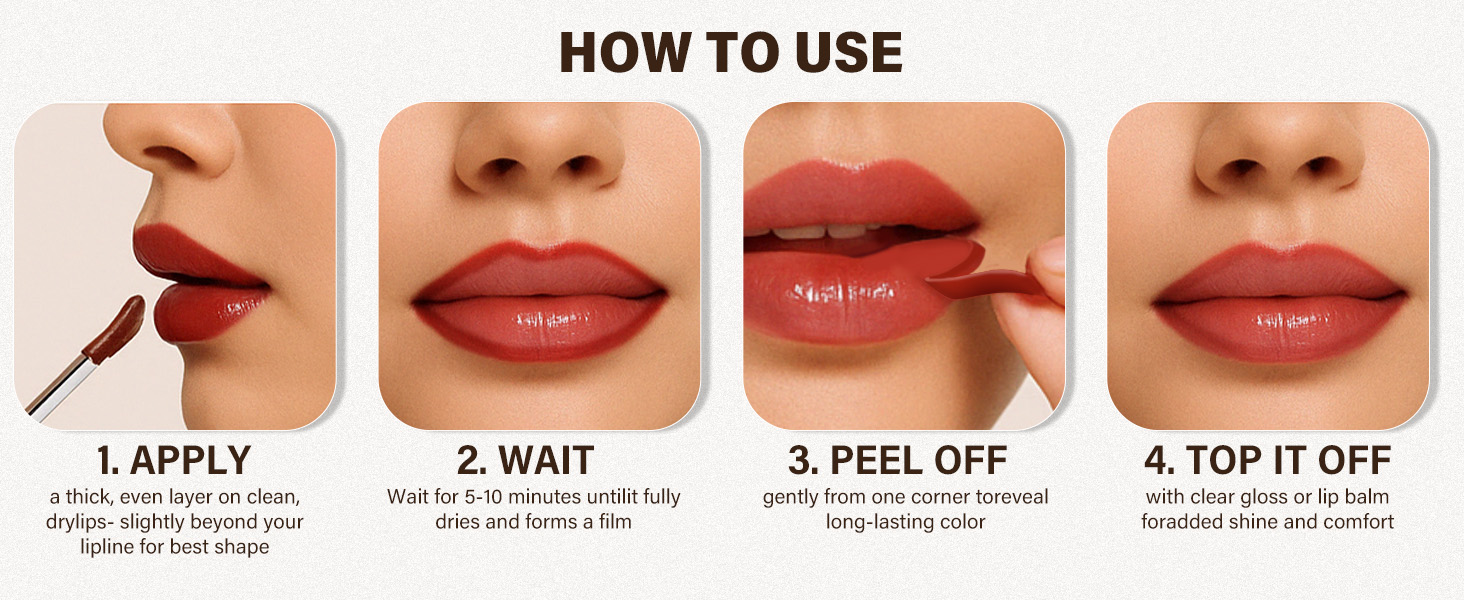 HOW TO USE

1. APPLY
a thick, even layer on clean, drylips- slightly beyond your lipline for best shape

2. WAIT
Wait for 5-10 minutes untilit fully dries and forms a film

3. PEEL OFF
gently from one corner toreveal long-lasting color

4. TOP IT OFF
with clear gloss or lip balm foradded shine and comfort