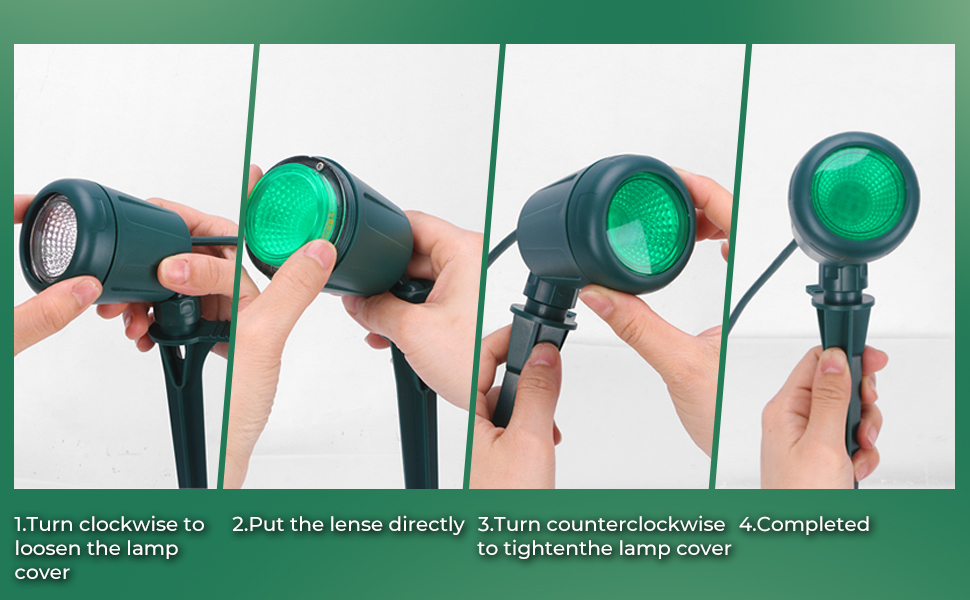 1.Turn clockwise to loosen the lamp cover

2.Put the lense directly

3.Turn counterclockwise to tightenthe lamp cover

4.Completed