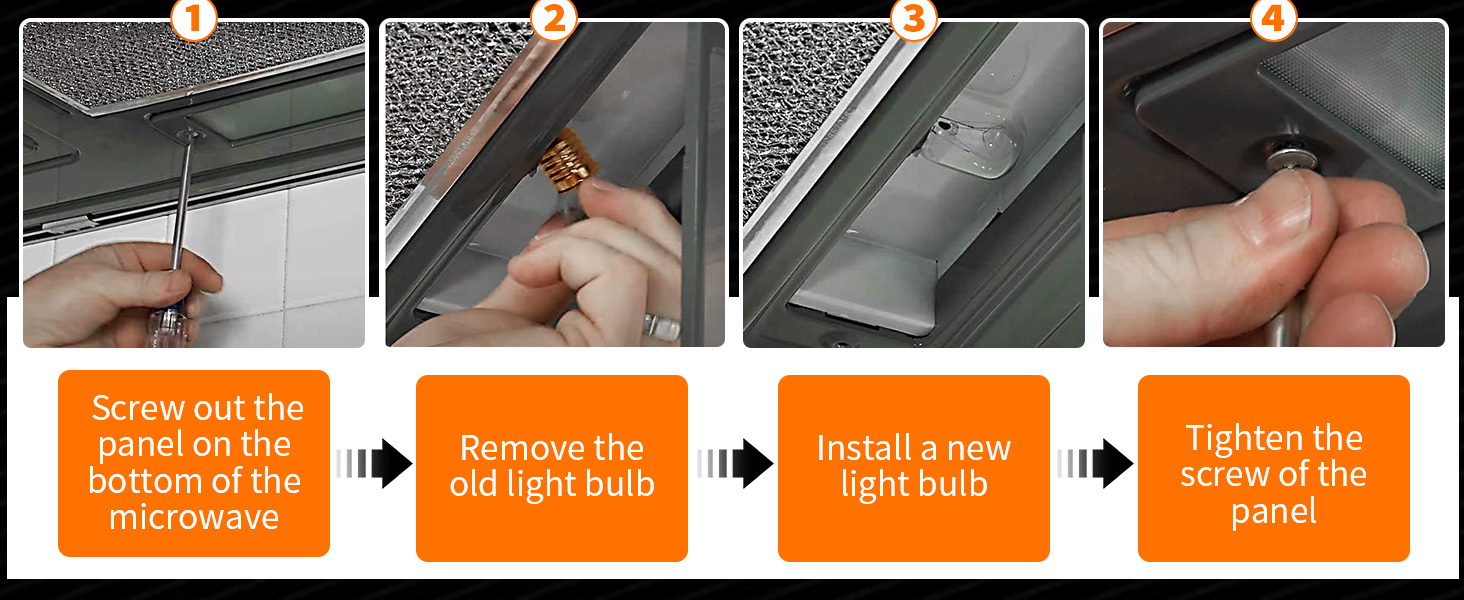 1

2

3

4

Screw out the panel on the bottom of the microwave

Remove the old light bulb

Install a new light bulb

Tighten the screw of the panel