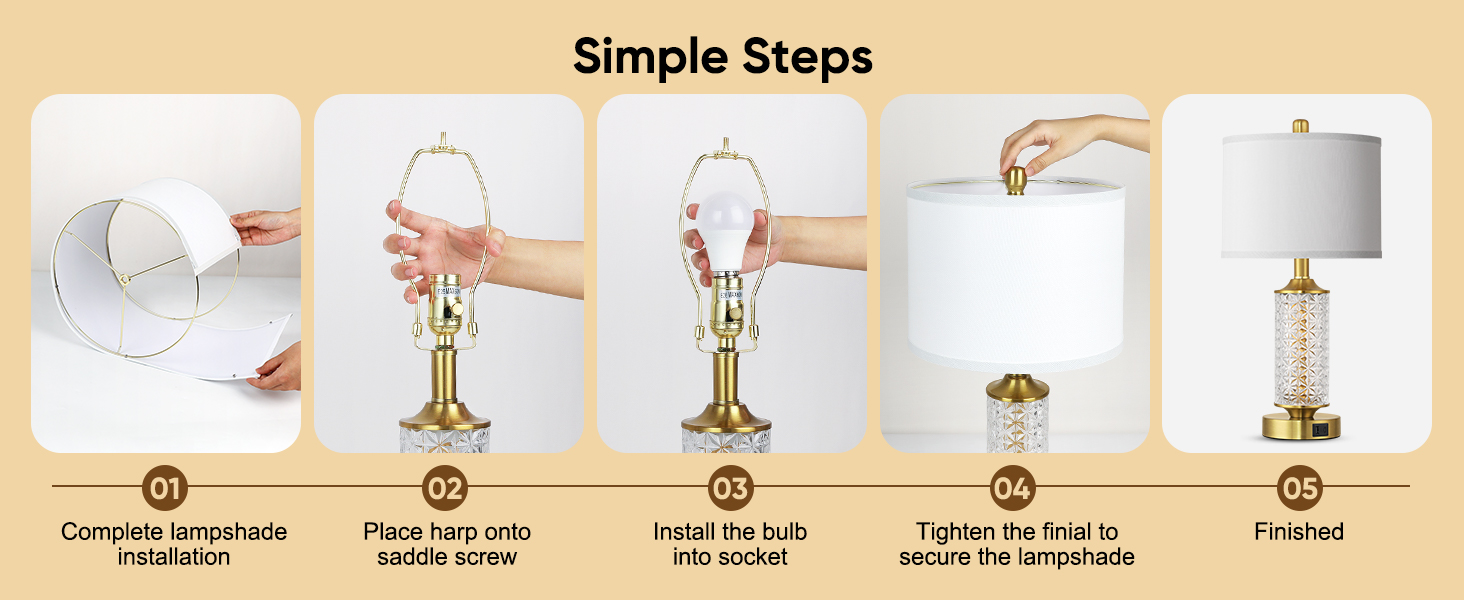 Simple Steps

01
Complete lampshade installation

02
Place harp onto saddle screw

03
Install the bulb into socket

04
Tighten the finial to secure the lampshade

05
Finished