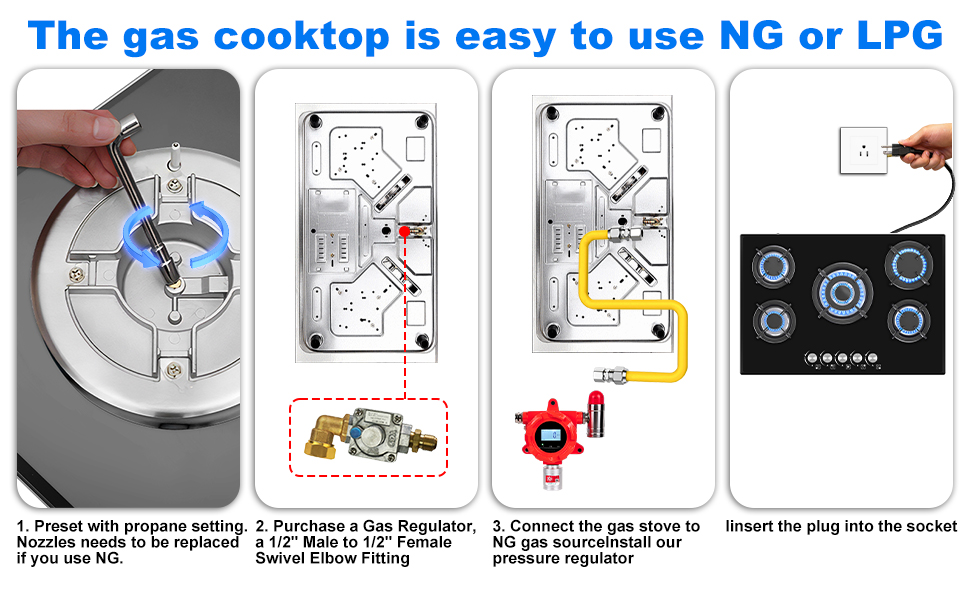 The gas cooktop is easy to use NG or LPG

1. Preset with propane setting. Nozzles needs to be replaced if you use NG.

2. Purchase a Gas Regulator, a 1/2'' Male to 1/2'' Female Swivel Elbow Fitting

3. Connect the gas stove to NG gas sourceInstall our pressure regulator

Iinsert the plug into the socket