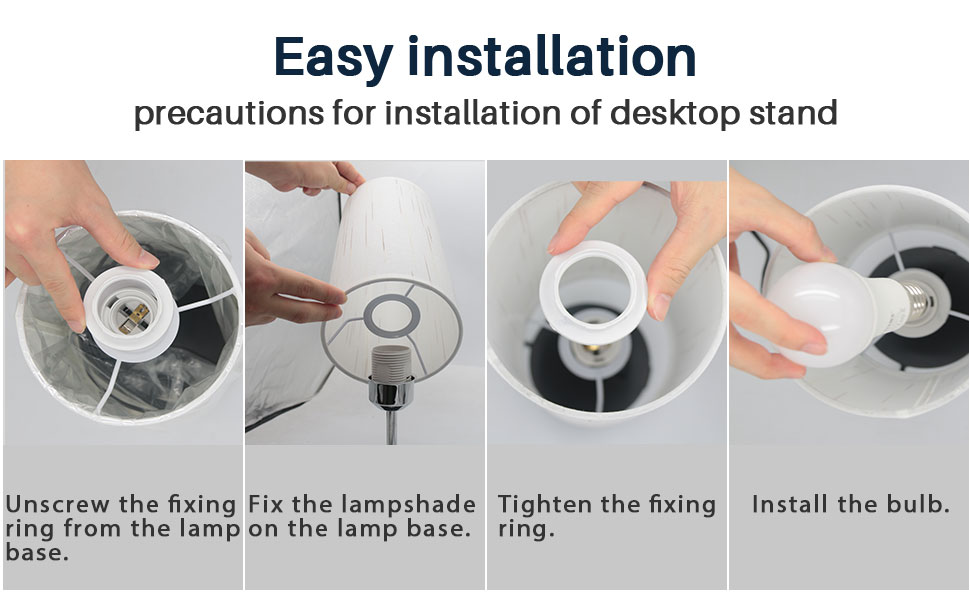 Easy installation
precautions for installation of desktop stand

Unscrew the fixing ring from the lamp base.

Fix the lampshade on the lamp base.

Tighten the fixing ring.

Install the bulb.