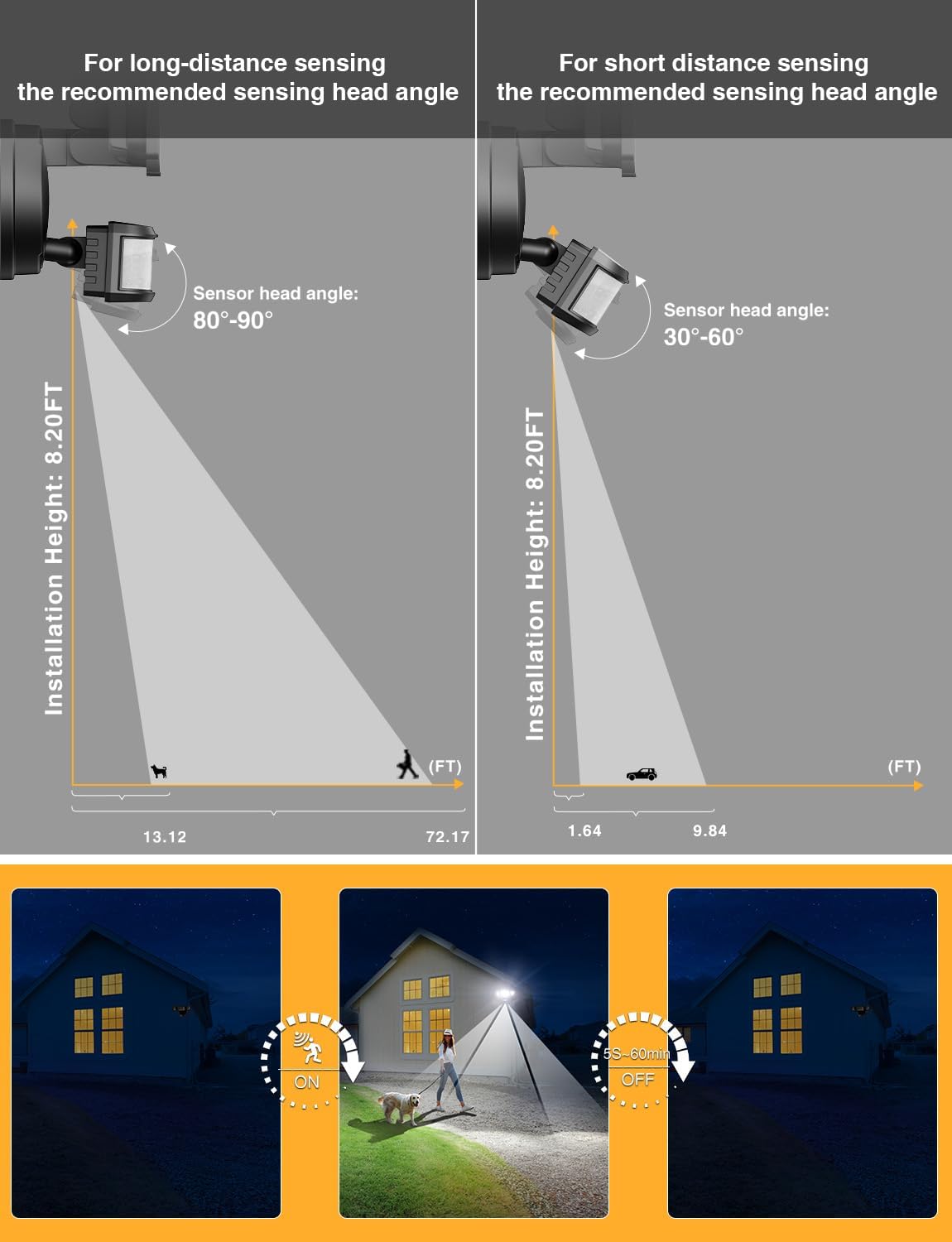 For long-distance sensing
the recommended sensing head angle

Sensor head angle:
80°-90°

Installation Height: 8.20FT

(FT)

13.12

72.17

For short distance sensing
the recommended sensing head angle

Sensor head angle:
30°-60°

Installation Height: 8.20FT

(FT)

1.64

9.84

ON

5S~60min

OFF