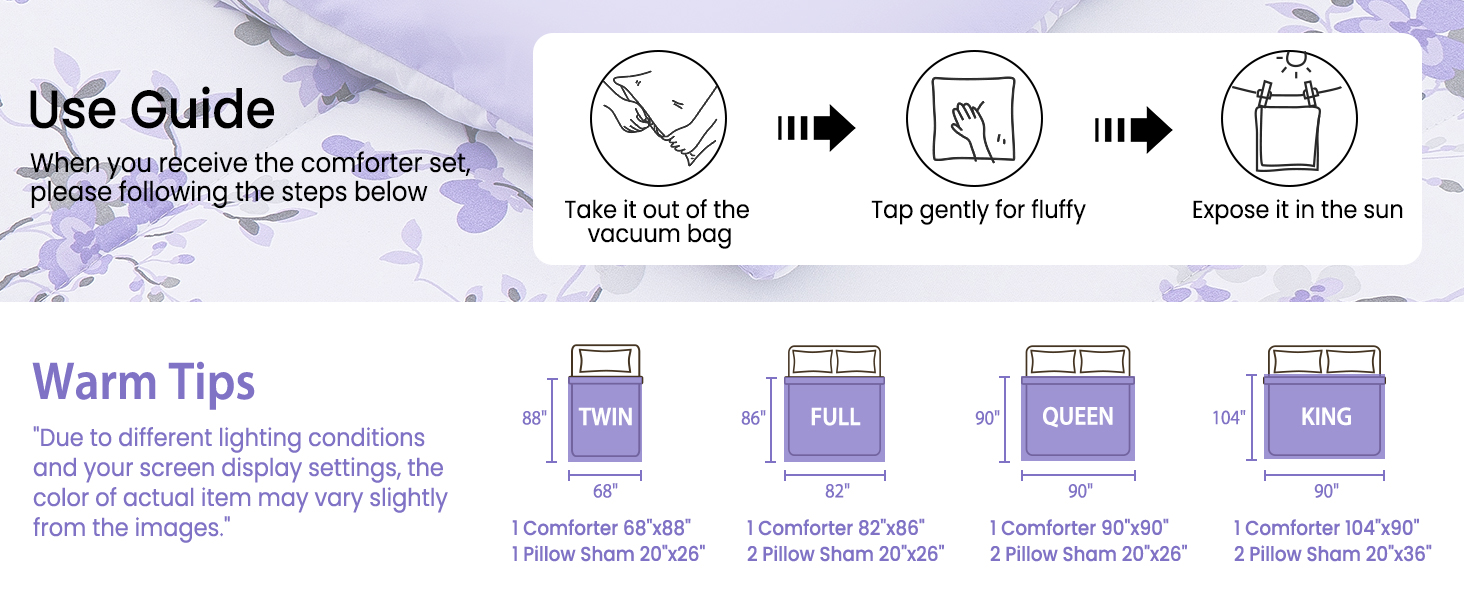 Use Guide
When you receive the comforter set, please following the steps below

Take it out of the vacuum bag

Tap gently for fluffy

Expose it in the sun

Warm Tips
"Due to different lighting conditions and your screen display settings, the color of actual item may vary slightly from the images."

88"
TWIN
68"
1 Comforter 68"x88"
1 Pillow Sham 20"x26"

86"
FULL
82"
1 Comforter 82"x86"
2 Pillow Sham 20"x26"

90"
QUEEN
90"
1 Comforter 90"x90"
2 Pillow Sham 20"x26"

104"
KING
90"
1 Comforter 104"x90"
2 Pillow Sham 20"x36"