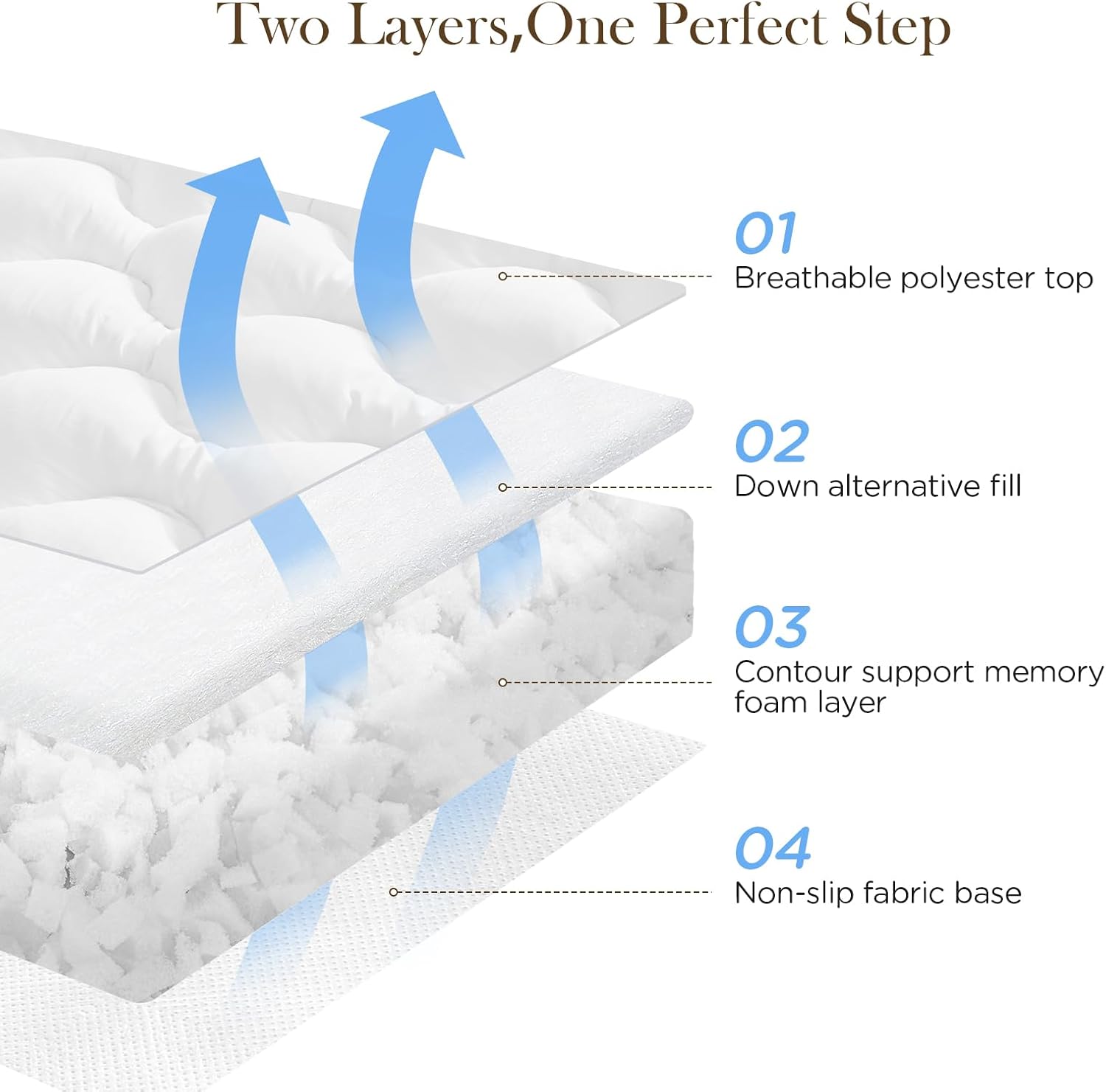 Two Layers,One Perfect Step

01
Breathable polyester top

02
Down alternative fill

03
Contour support memory foam layer

04
Non-slip fabric base