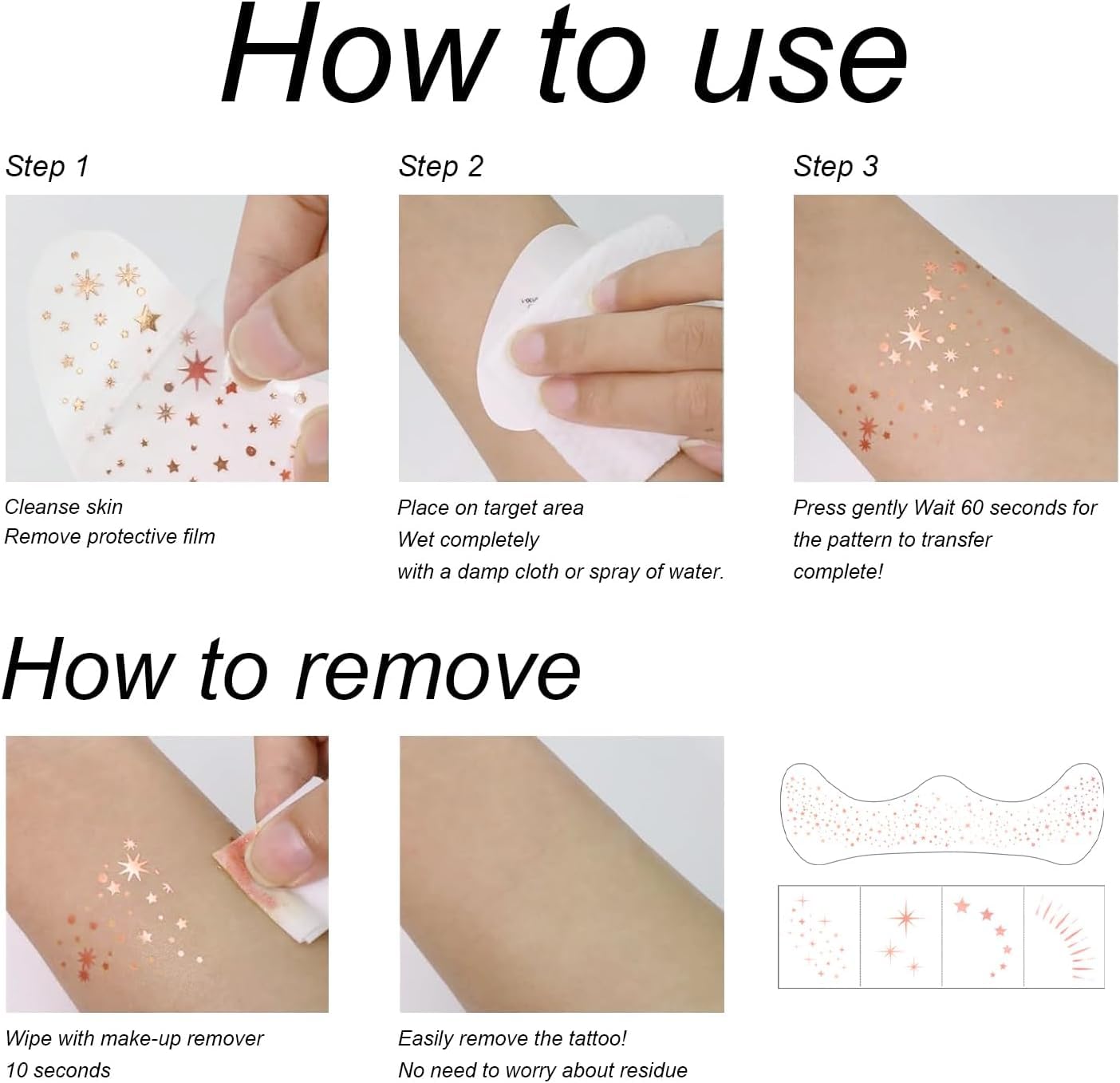 How to use

Step 1

Cleanse skin
Remove protective film

Step 2

Place on target area
Wet completely
with a damp cloth or spray of water.

Step 3

Press gently Wait 60 seconds for the pattern to transfer
complete!

How to remove

Wipe with make-up remover
10 seconds

Easily remove the tattoo!
No need to worry about residue