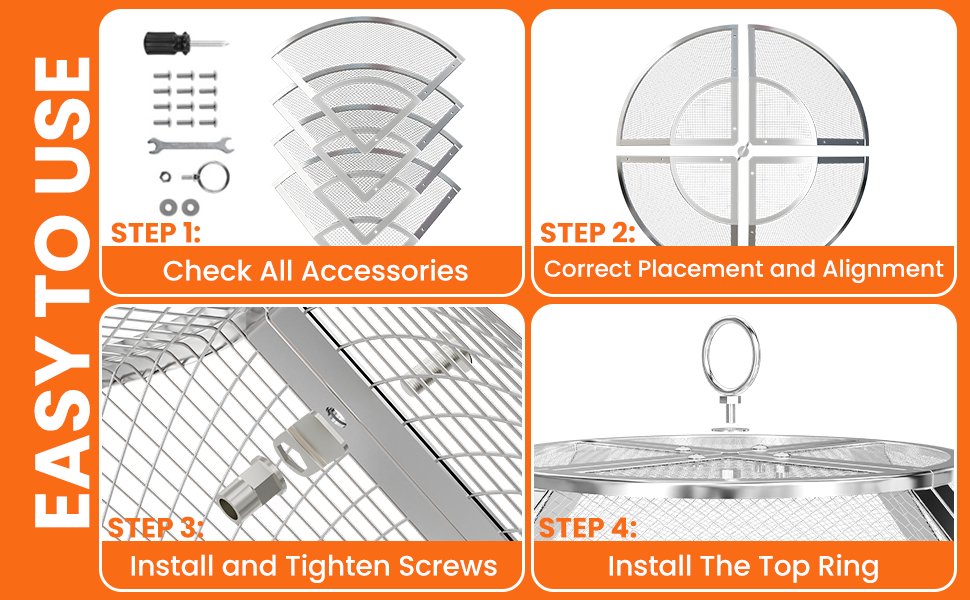 EASY TO USE

STEP 1:
Check All Accessories

STEP 2:
Correct Placement and Alignment

STEP 3:
Install and Tighten Screws

STEP 4:
Install The Top Ring