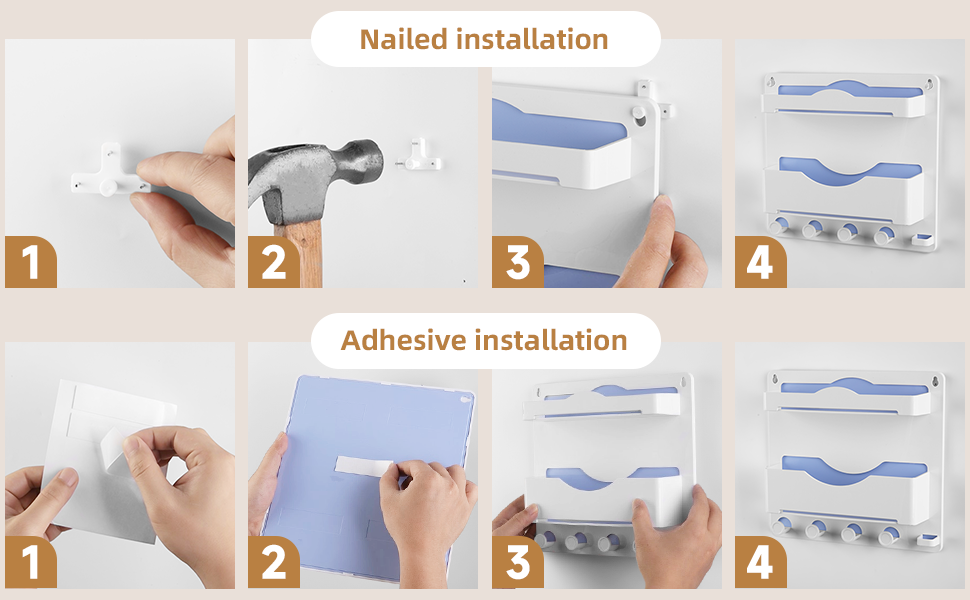 Nailed installation

1

2

3

4

Adhesive installation

1

2

3

4