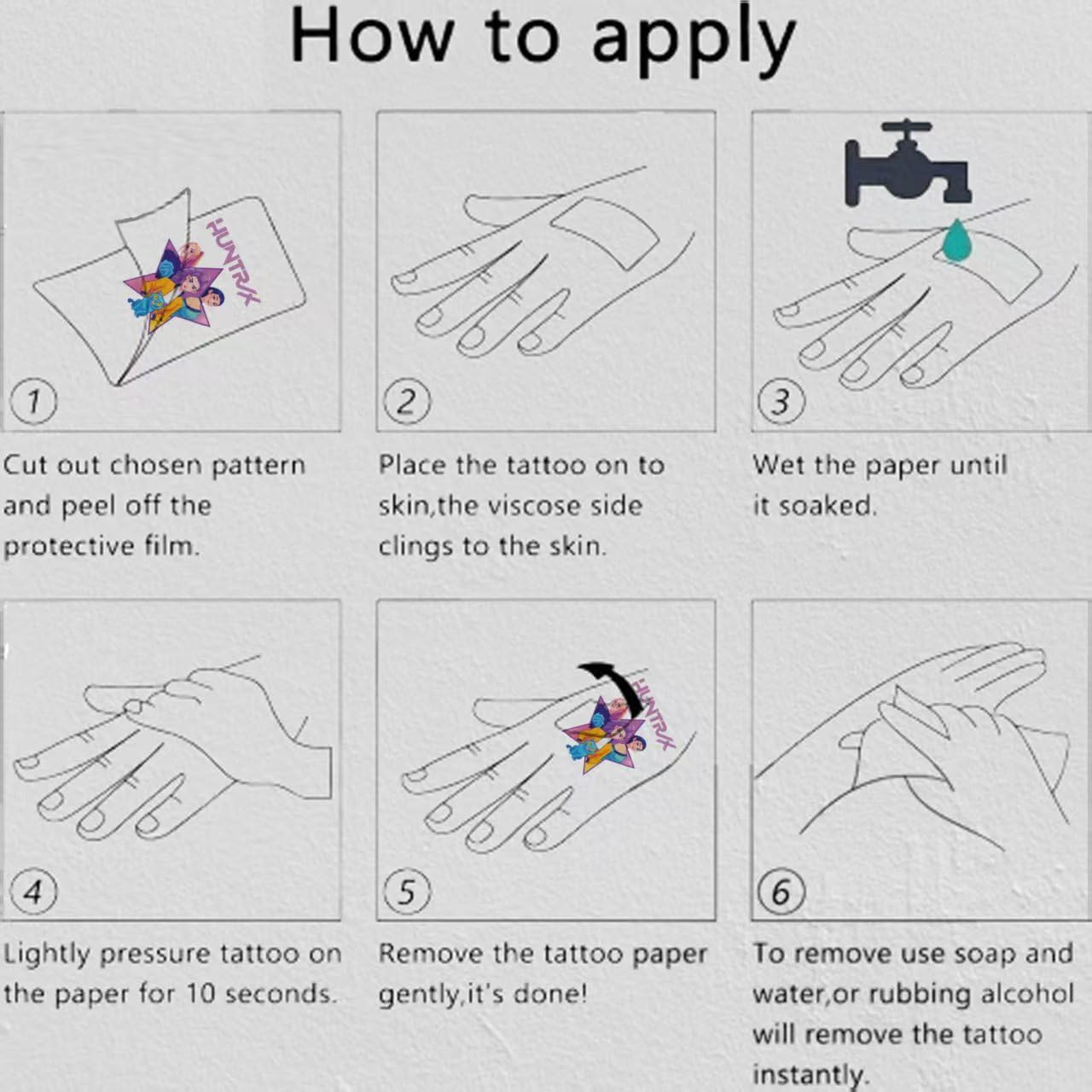 How to apply

HUNTR/X

1

Cut out chosen pattern and peel off the protective film.

2

Place the tattoo on to skin,the viscose side clings to the skin.

3

Wet the paper until it soaked.

4

Lightly pressure tattoo on the paper for 10 seconds.

HUNTR/X

5

Remove the tattoo paper gently,it's done!

6

To remove use soap and water,or rubbing alcohol will remove the tattoo instantly.