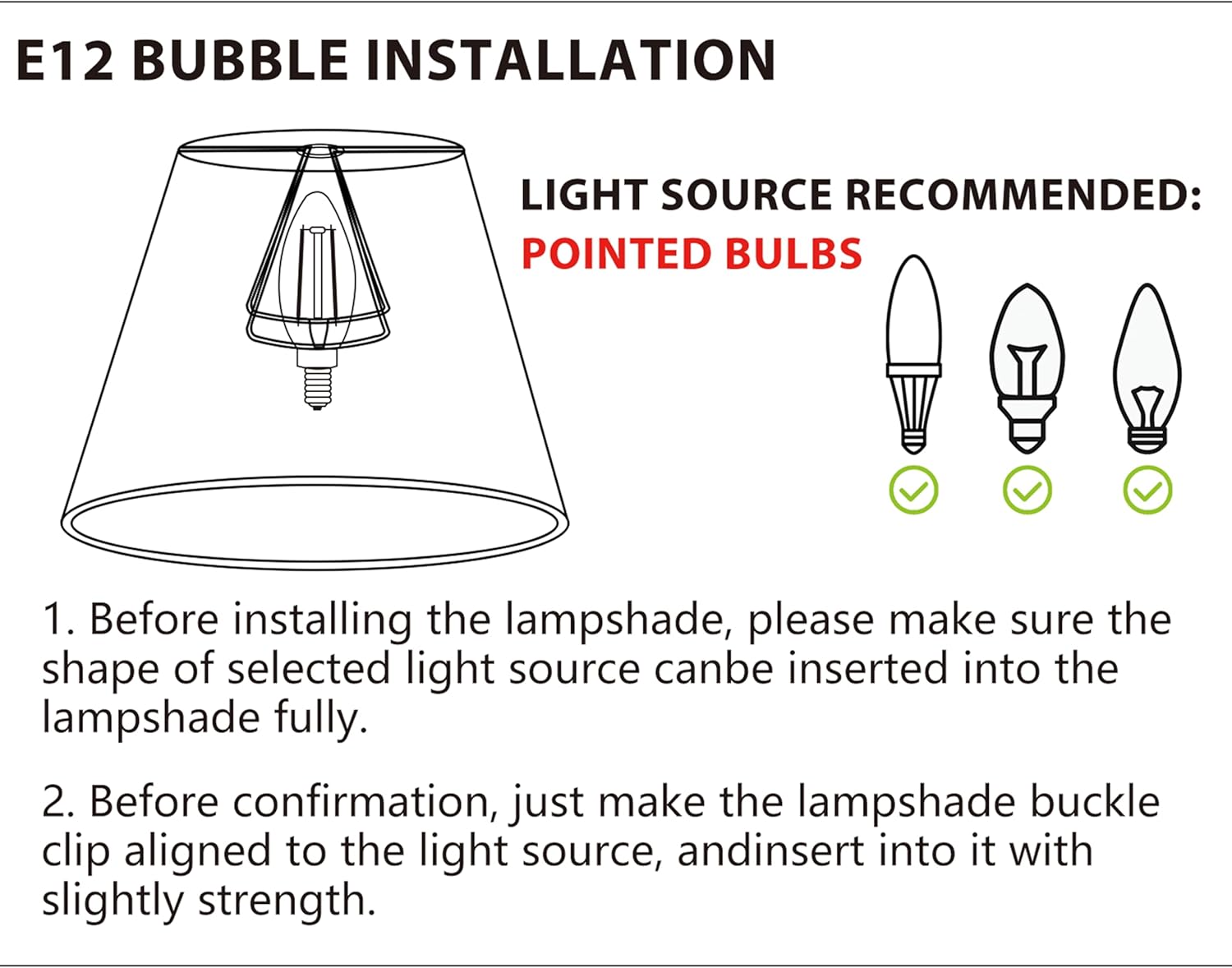 E12 BUBBLE INSTALLATION

LIGHT SOURCE RECOMMENDED:
POINTED BULBS

1. Before installing the lampshade, please make sure the shape of selected light source canbe inserted into the lampshade fully.

2. Before confirmation, just make the lampshade buckle clip aligned to the light source, andinsert into it with slightly strength.