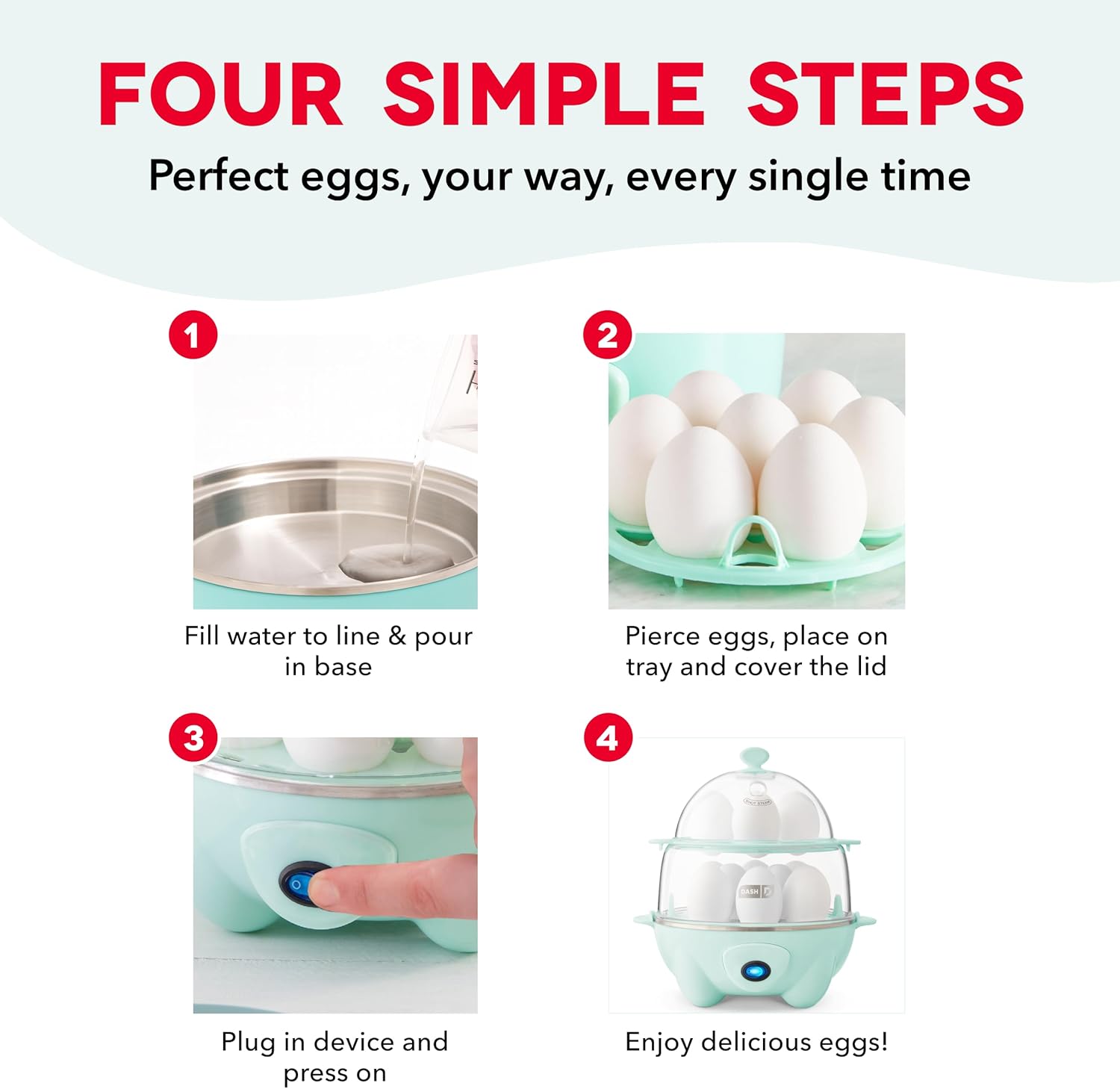 FOUR SIMPLE STEPS

Perfect eggs, your way, every single time

1

Fill water to line & pour in base

2

Pierce eggs, place on tray and cover the lid

3

Plug in device and press on

4

DASH

Enjoy delicious eggs!