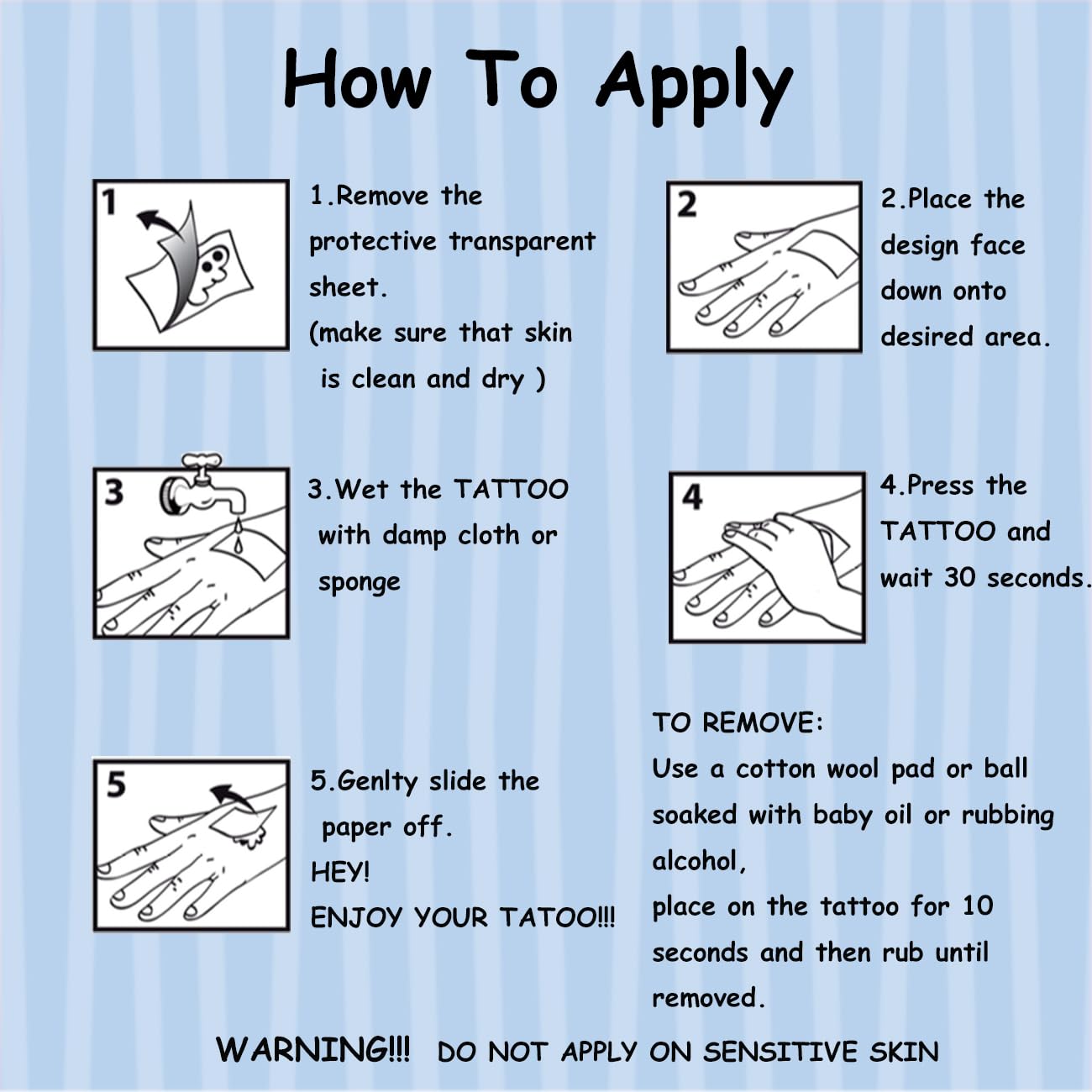 How To Apply

1

1.Remove the protective transparent sheet.
(make sure that skin is clean and dry )

2

2.Place the design face down onto desired area.

3

3.Wet the TATTOO with damp cloth or sponge

4

4.Press the TATTOO and wait 30 seconds.

5

5.Genlty slide the paper off.
HEY!
ENJOY YOUR TATOO!!!

TO REMOVE:
Use a cotton wool pad or ball soaked with baby oil or rubbing alcohol,
place on the tattoo for 10 seconds and then rub until removed.

WARNING!!! DO NOT APPLY ON SENSITIVE SKIN