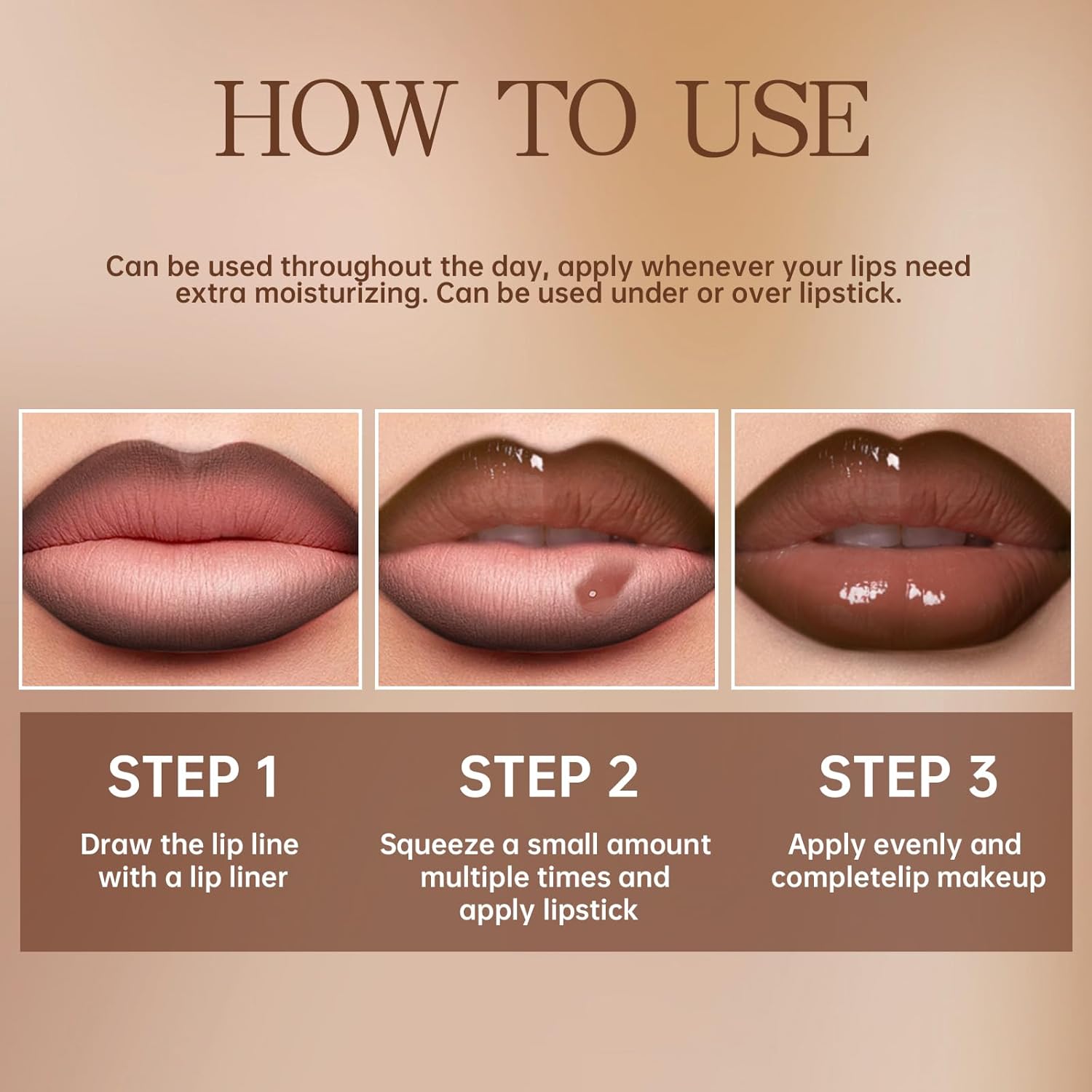 HOW TO USE

Can be used throughout the day, apply whenever your lips need extra moisturizing. Can be used under or over lipstick.

STEP 1
Draw the lip line with a lip liner

STEP 2
Squeeze a small amount multiple times and apply lipstick

STEP 3
Apply evenly and completelip makeup