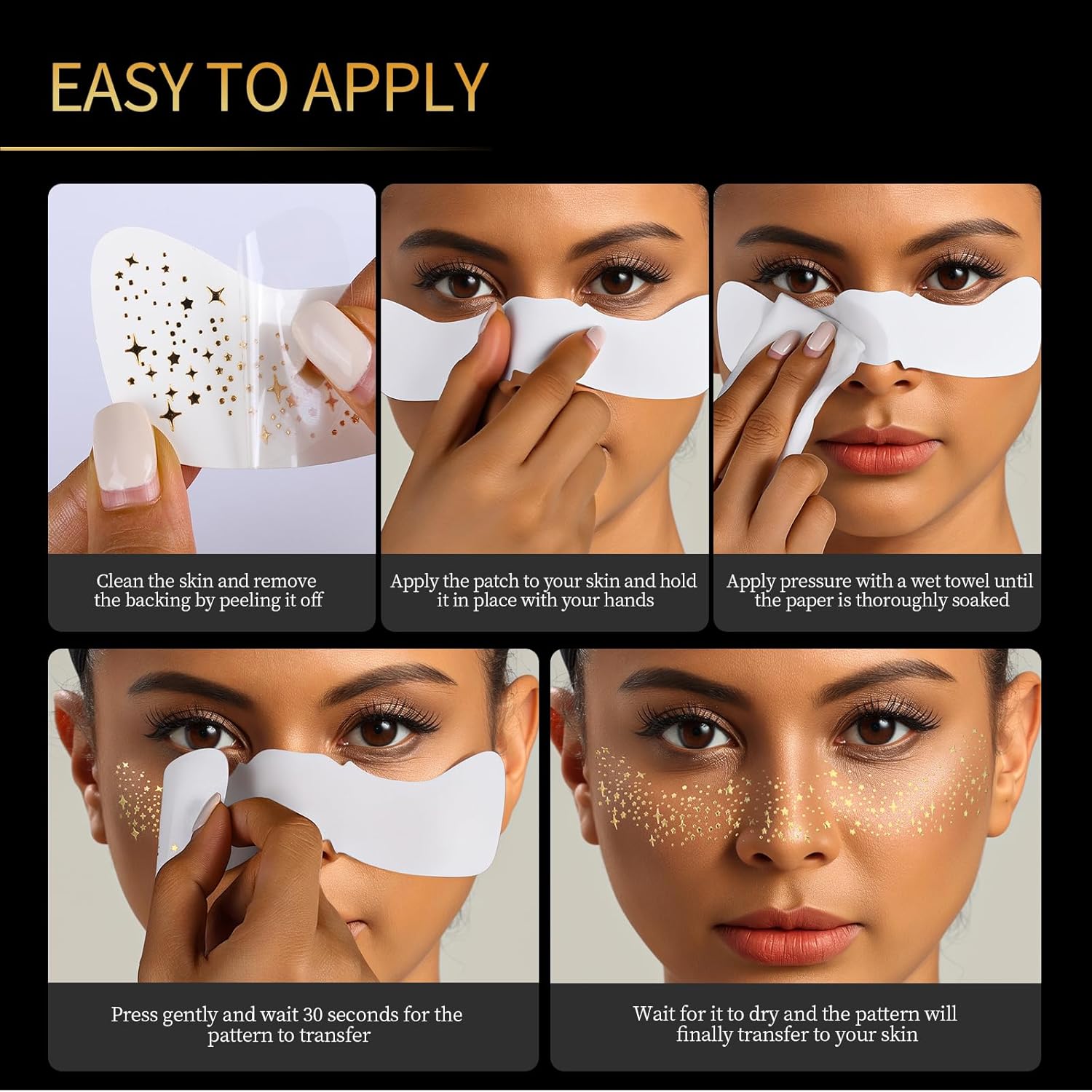 EASY TO APPLY

Clean the skin and remove the backing by peeling it off

Apply the patch to your skin and hold it in place with your hands

Apply pressure with a wet towel until the paper is thoroughly soaked

Press gently and wait 30 seconds for the pattern to transfer

Wait for it to dry and the pattern will finally transfer to your skin