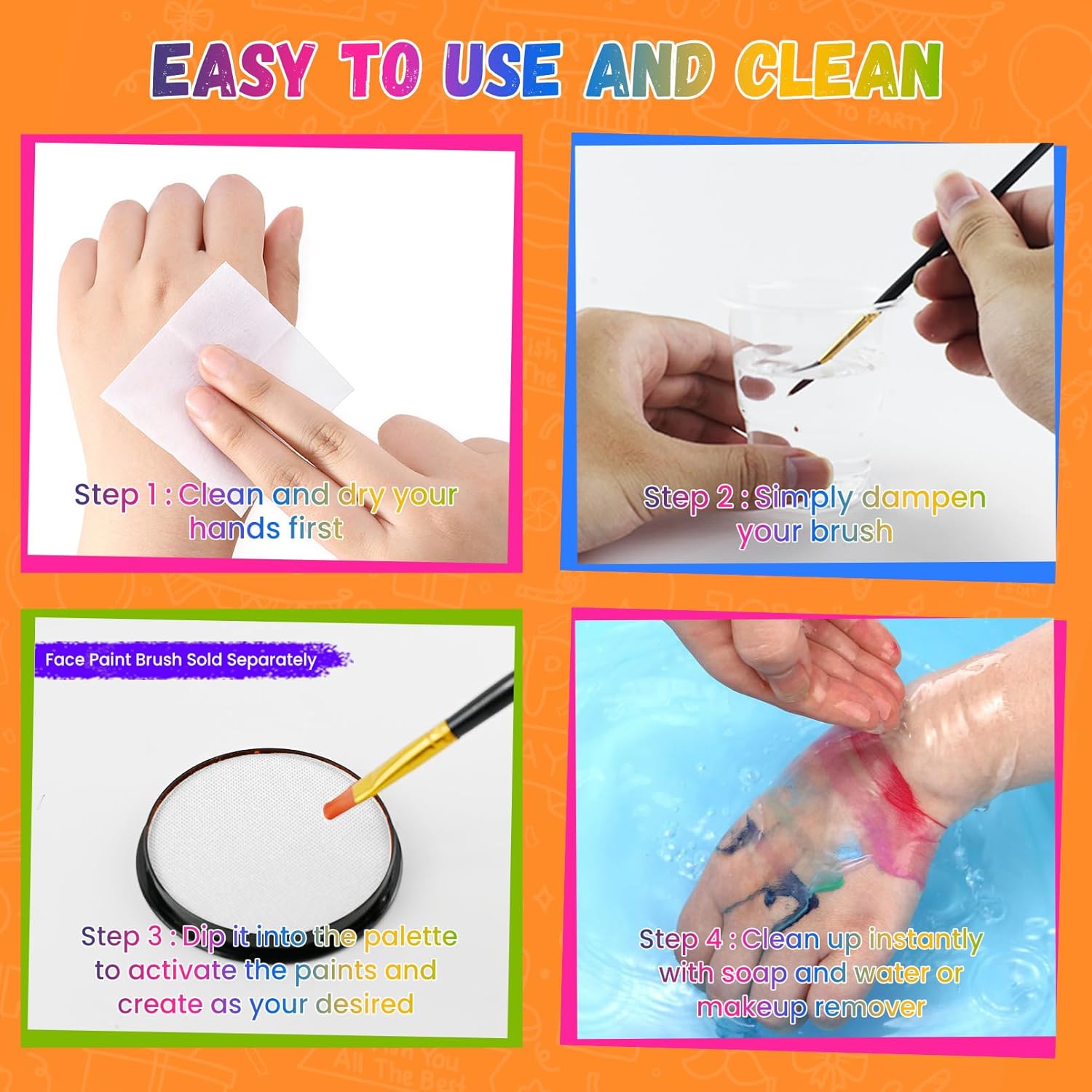 EASY TO USE AND CLEAN

Step 1 : Clean and dry your hands first

Step 2 : Simply dampen your brush

Face Paint Brush Sold Separately

Step 3 : Dip it into the palette to activate the paints and create as your desired

Step 4 : Clean up instantly with soap and water or makeup remover