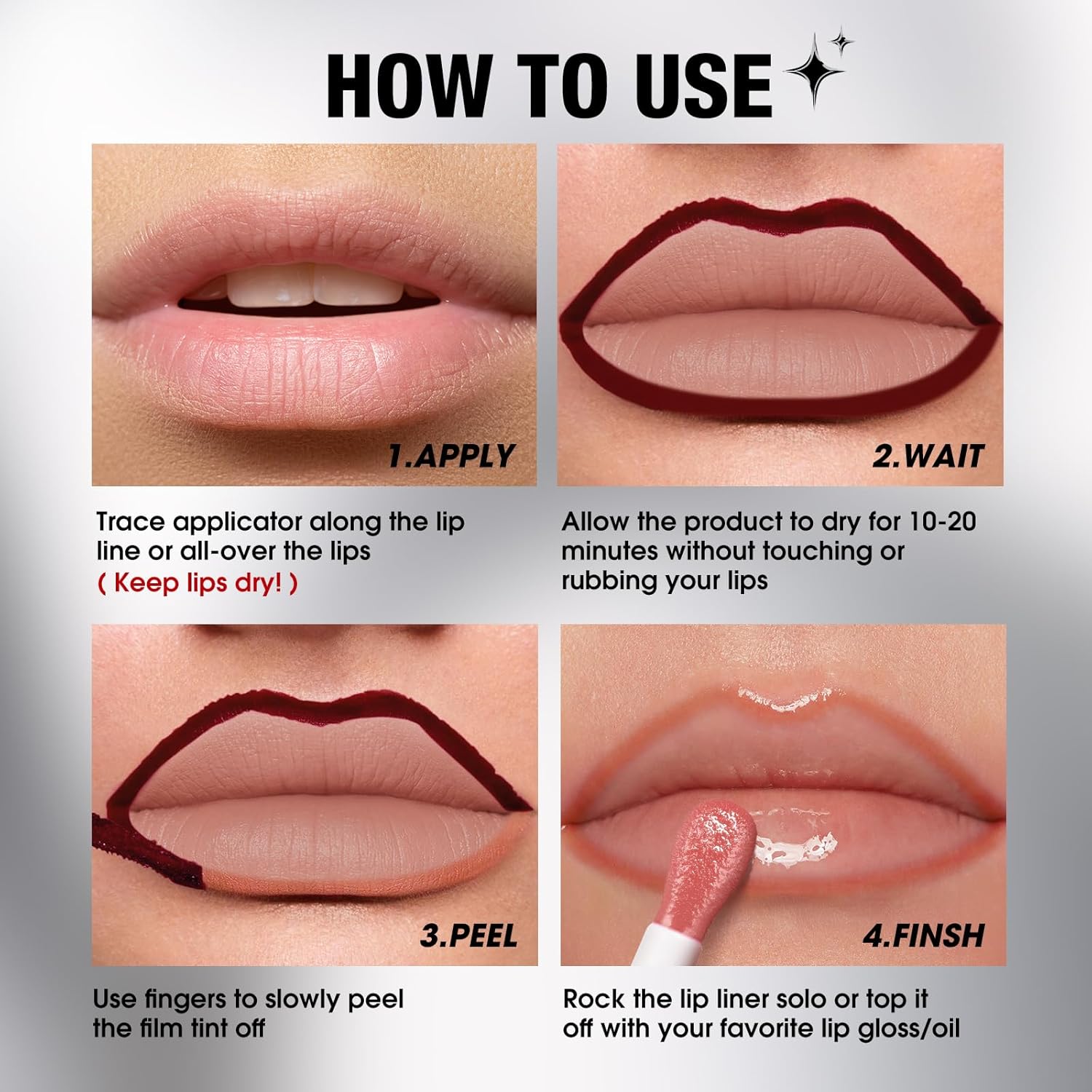 HOW TO USE

1.APPLY

Trace applicator along the lip line or all-over the lips
( Keep lips dry! )

2.WAIT

Allow the product to dry for 10-20 minutes without touching or rubbing your lips

3.PEEL

Use fingers to slowly peel the film tint off

4.FINSH

Rock the lip liner solo or top it off with your favorite lip gloss/oil