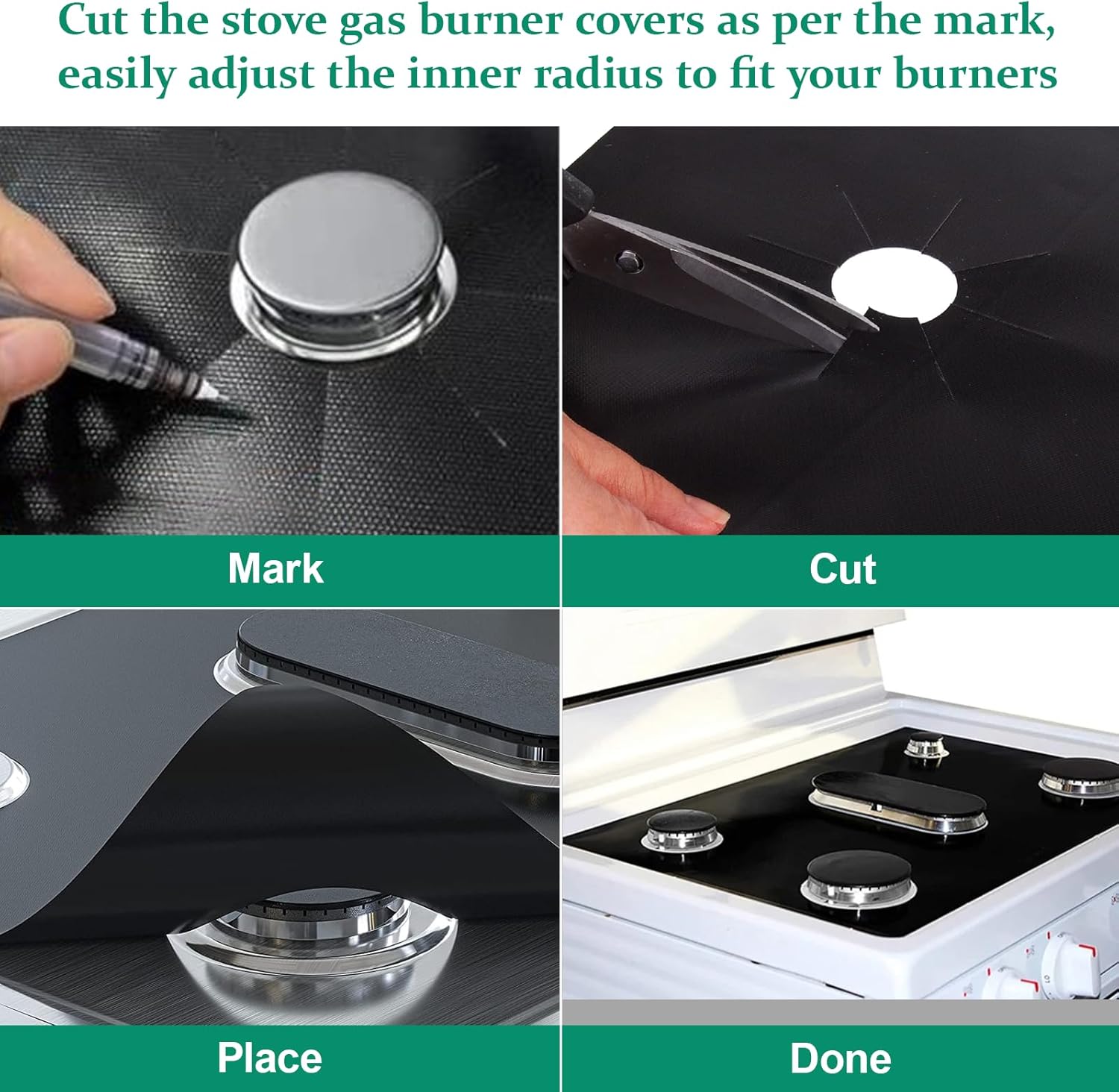 Cut the stove gas burner covers as per the mark, easily adjust the inner radius to fit your burners

Mark

Cut

Place

Done