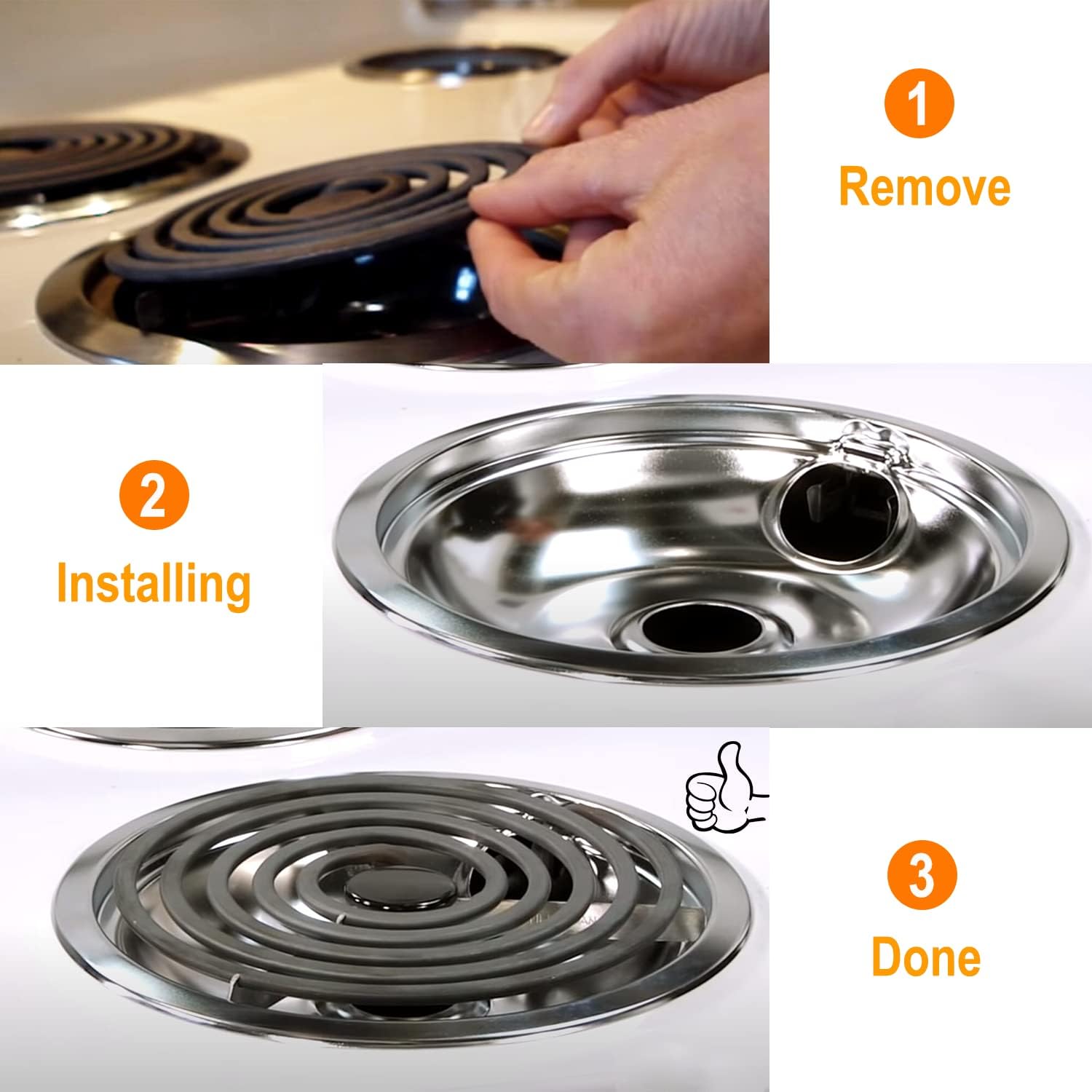 1
Remove

2
Installing

3
Done