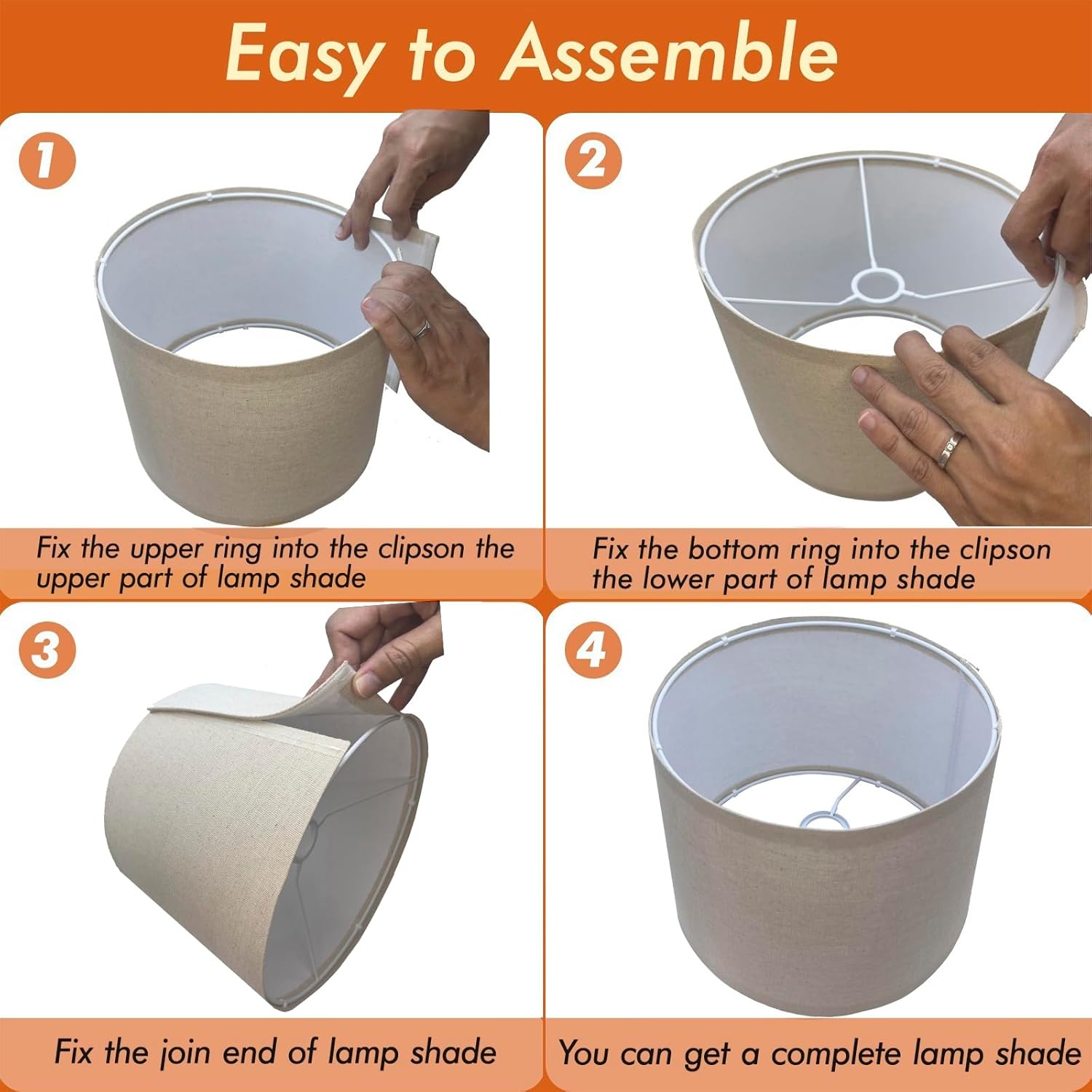 Easy to Assemble

1

Fix the upper ring into the clipson the upper part of lamp shade

2

Fix the bottom ring into the clipson the lower part of lamp shade

3

Fix the join end of lamp shade

4

You can get a complete lamp shade